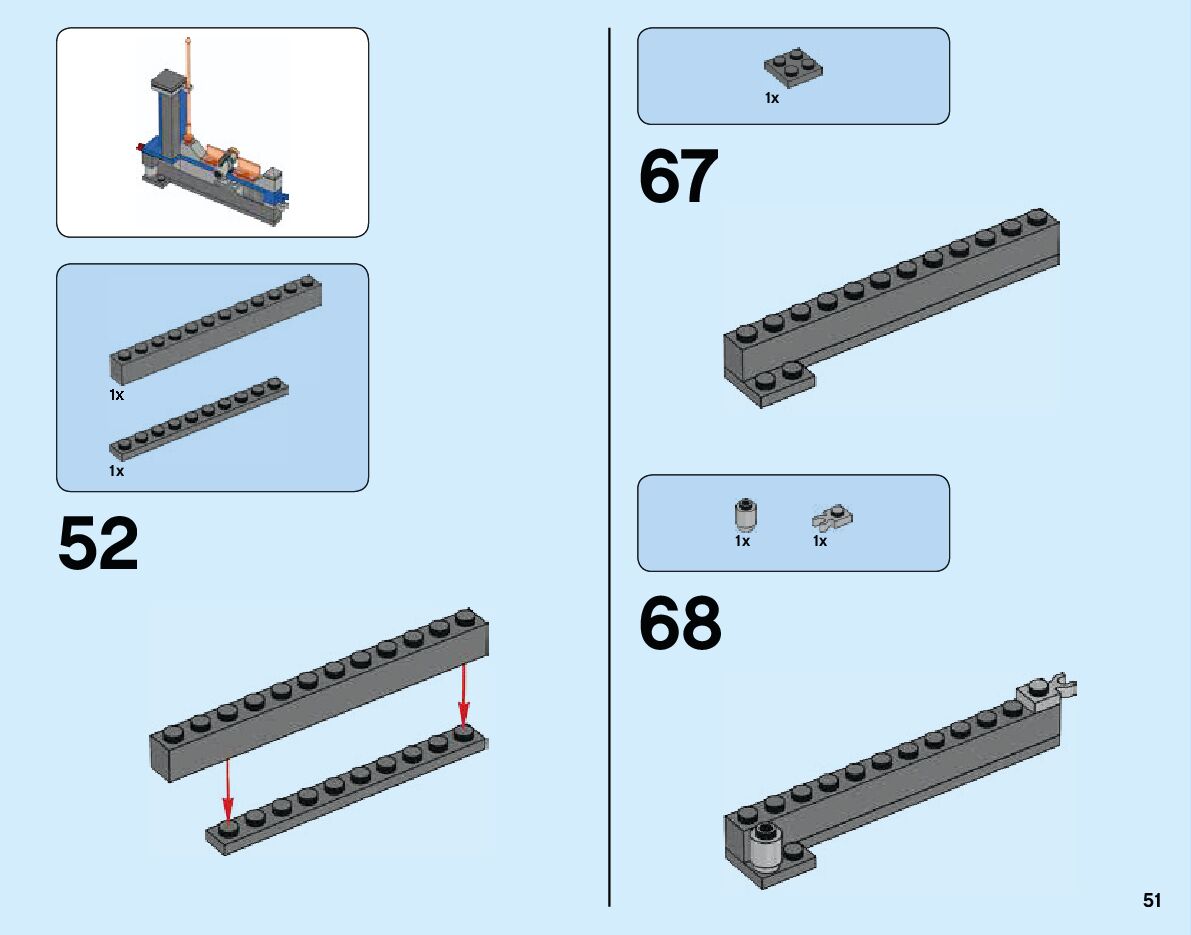 1x

1x

52

1x

67

1x

1x

68

51