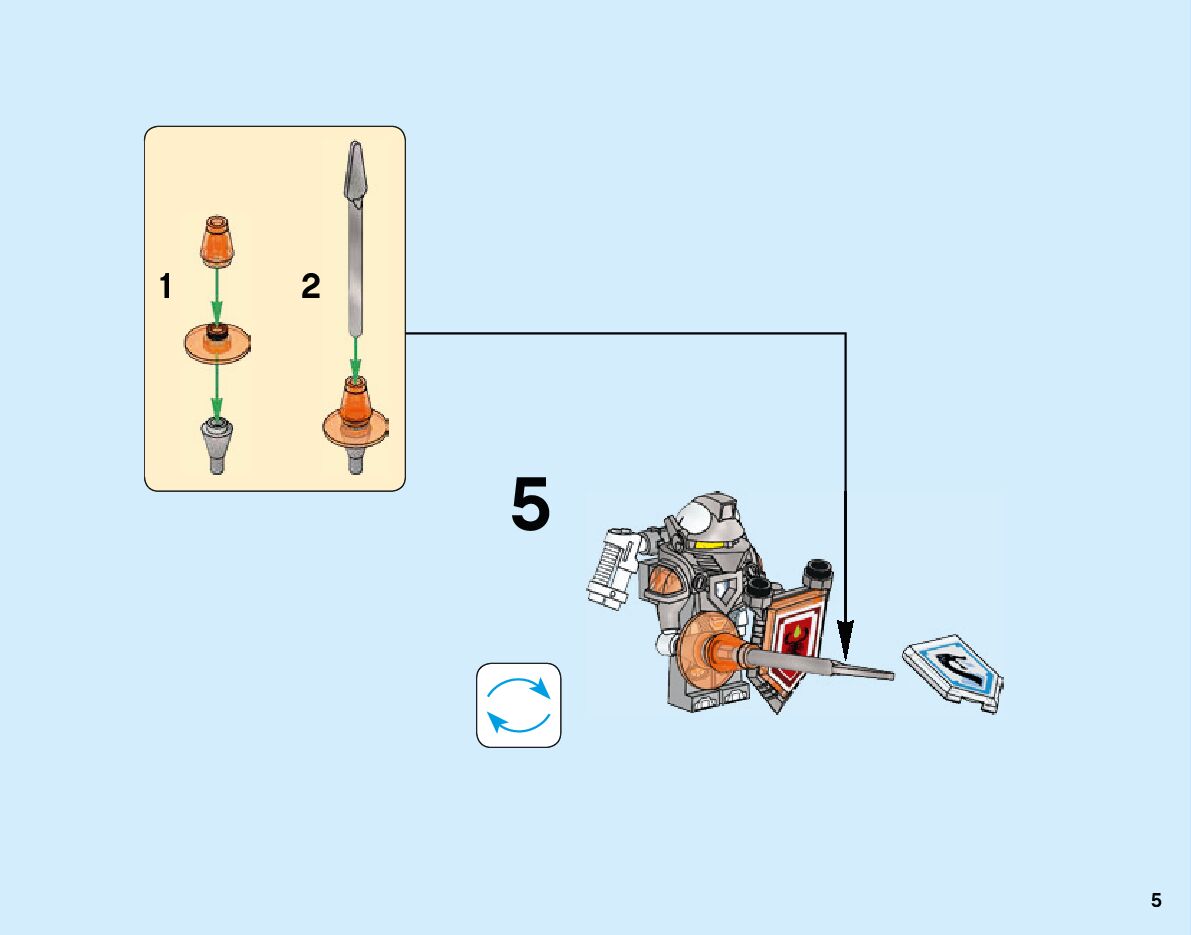 1

2

5

5