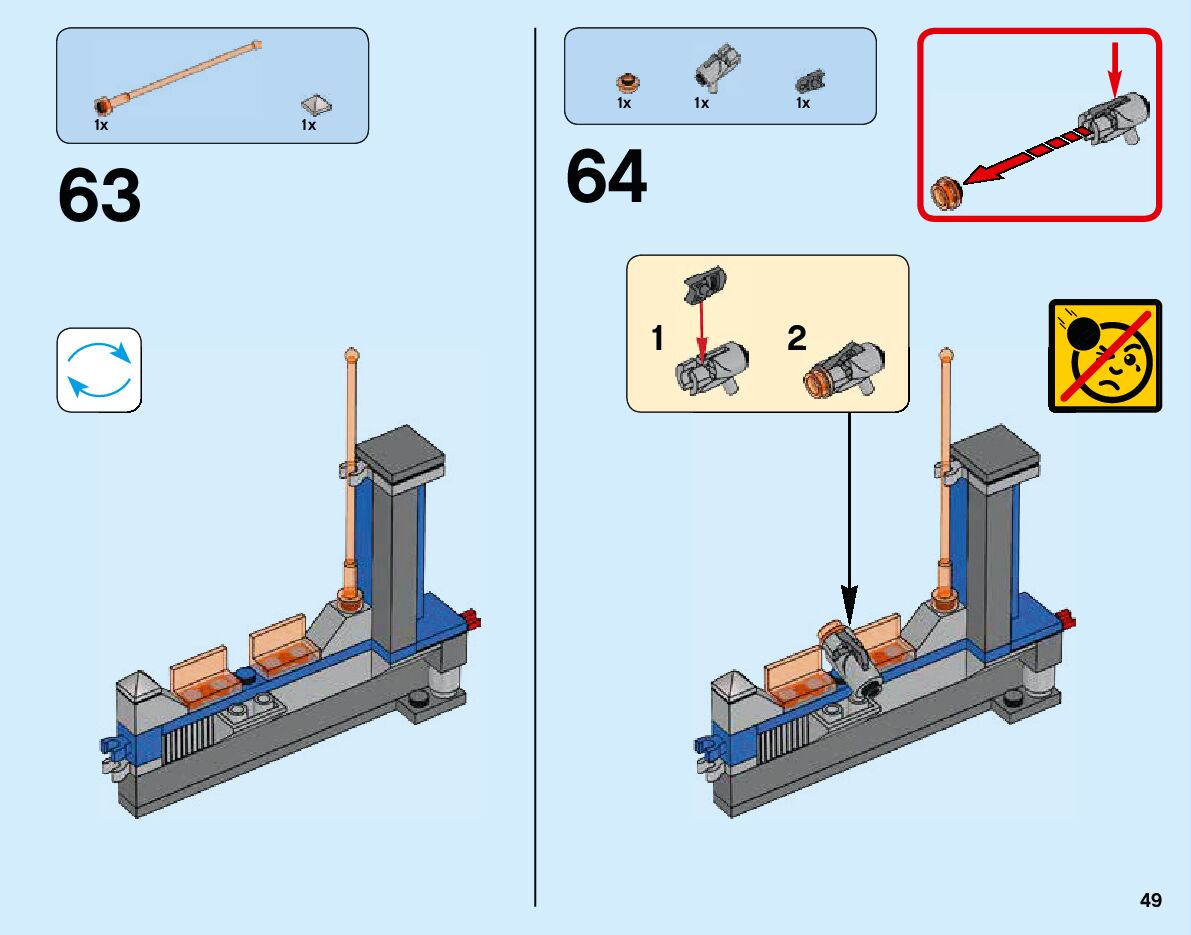 1x
1x

63

1x
1x
1x

64

1
2

49