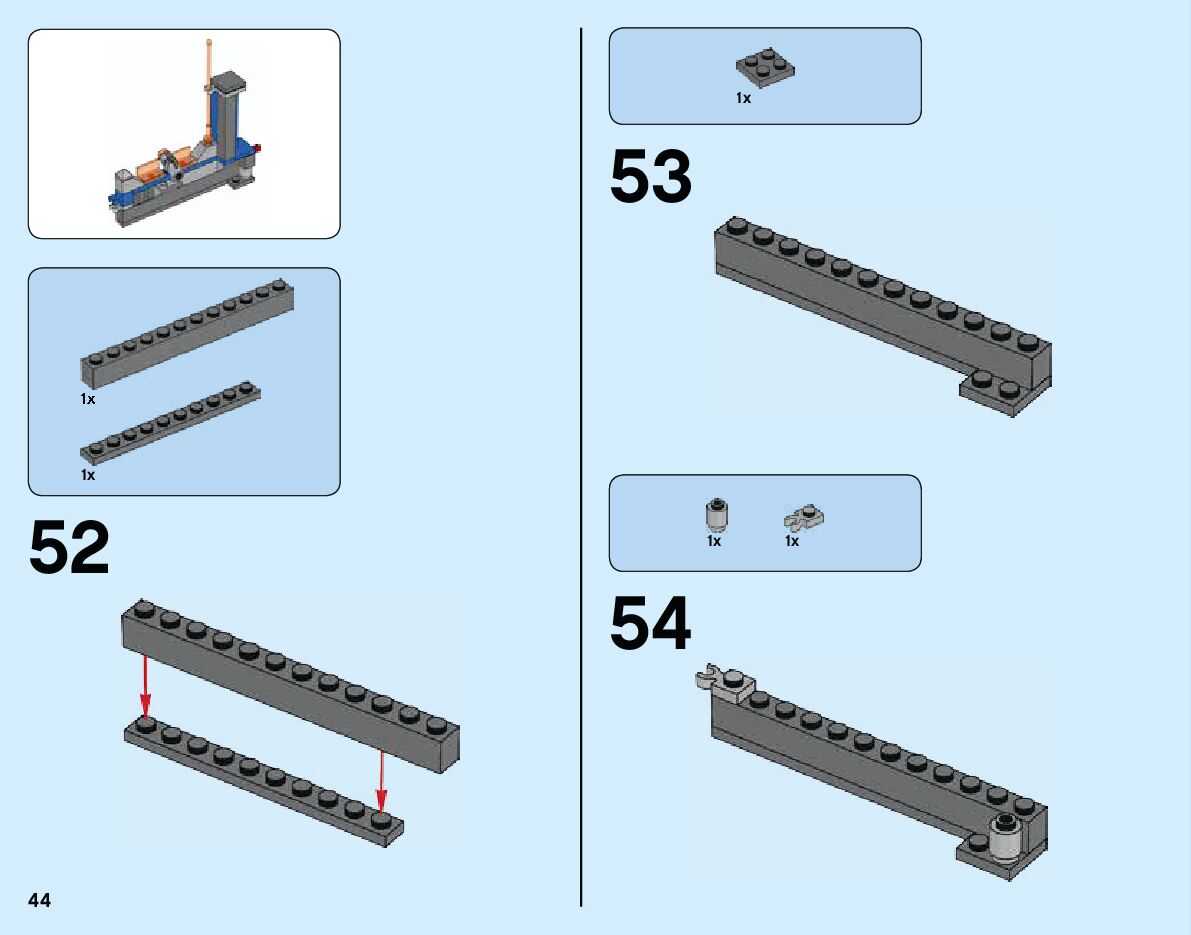 1x

1x

52

44

1x

53

1x

1x

54