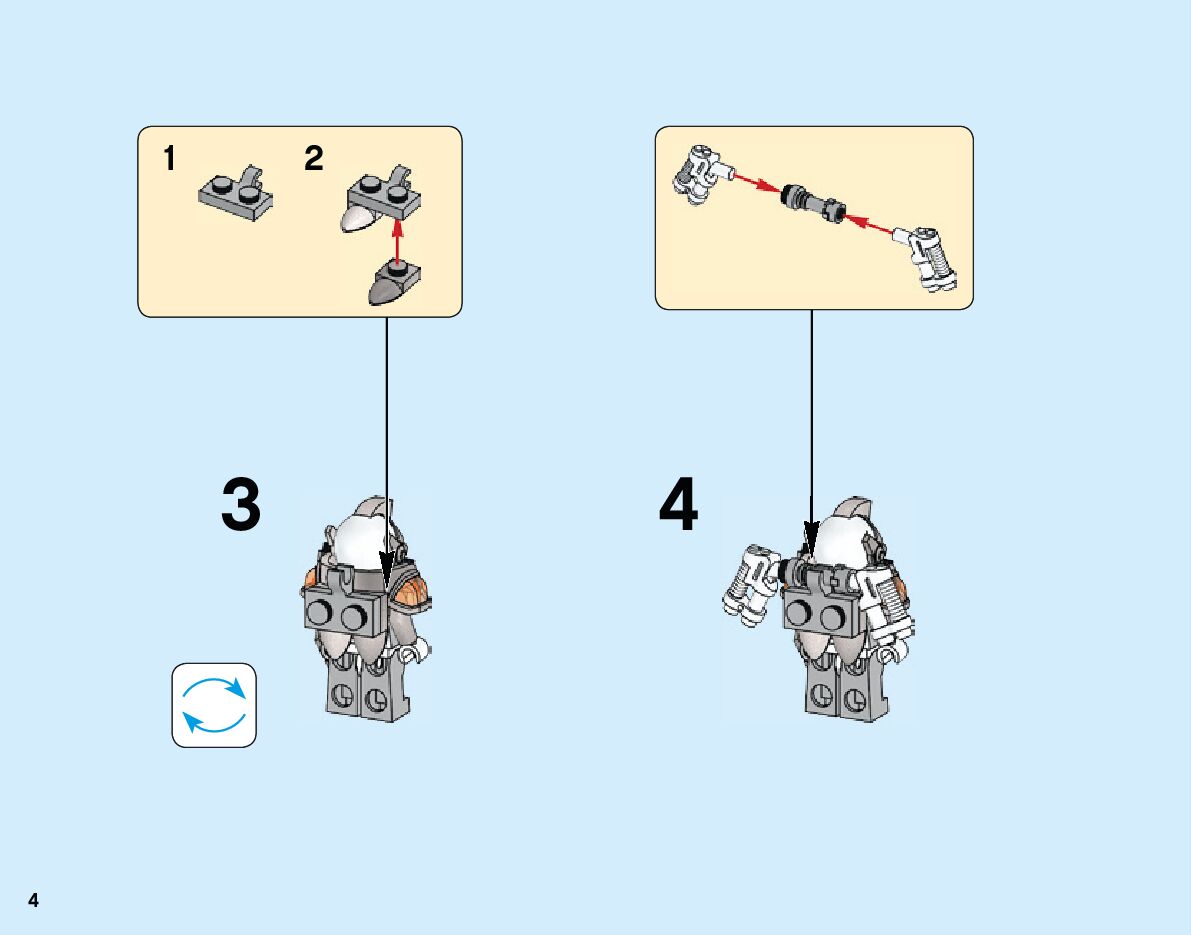 1
2
3
4
4