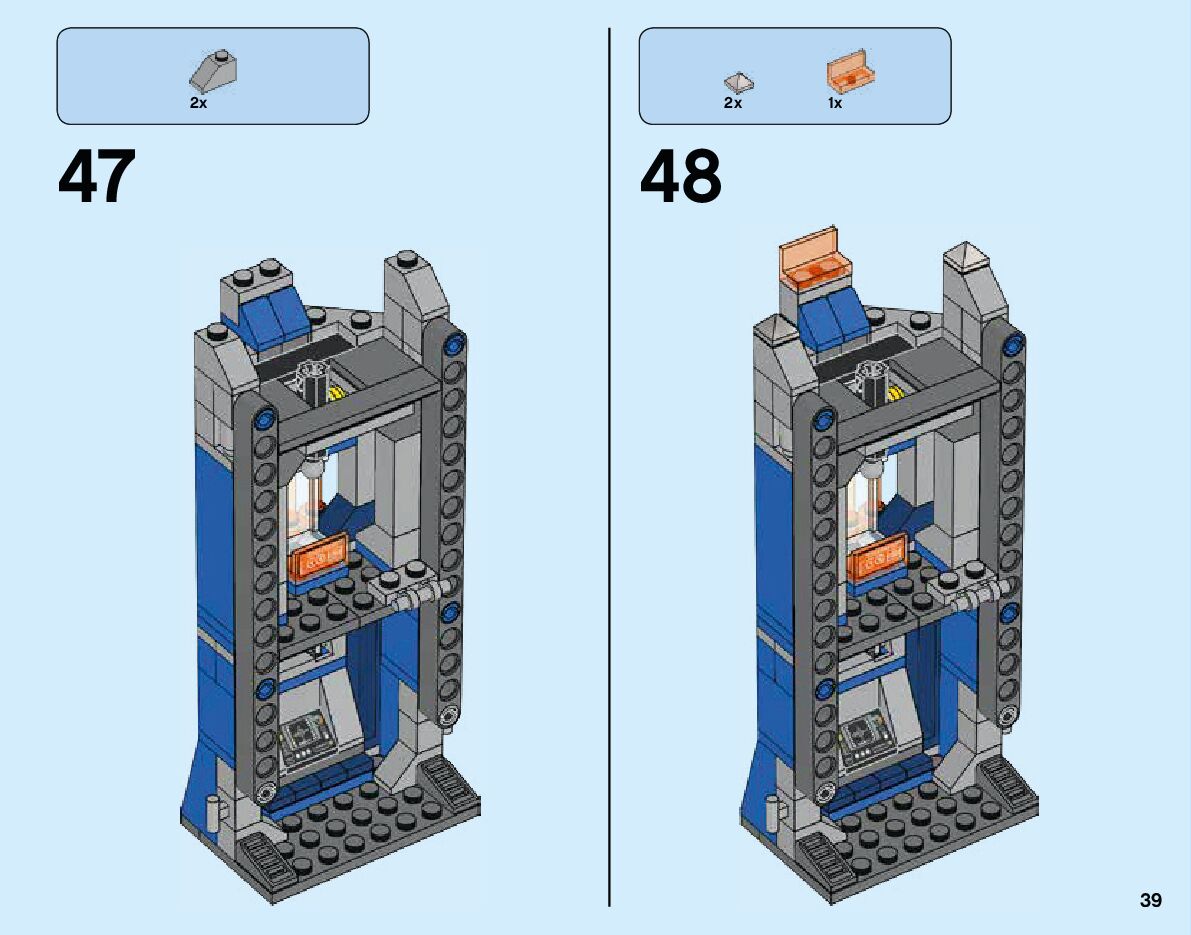 2x

47

2x 1x

48

39