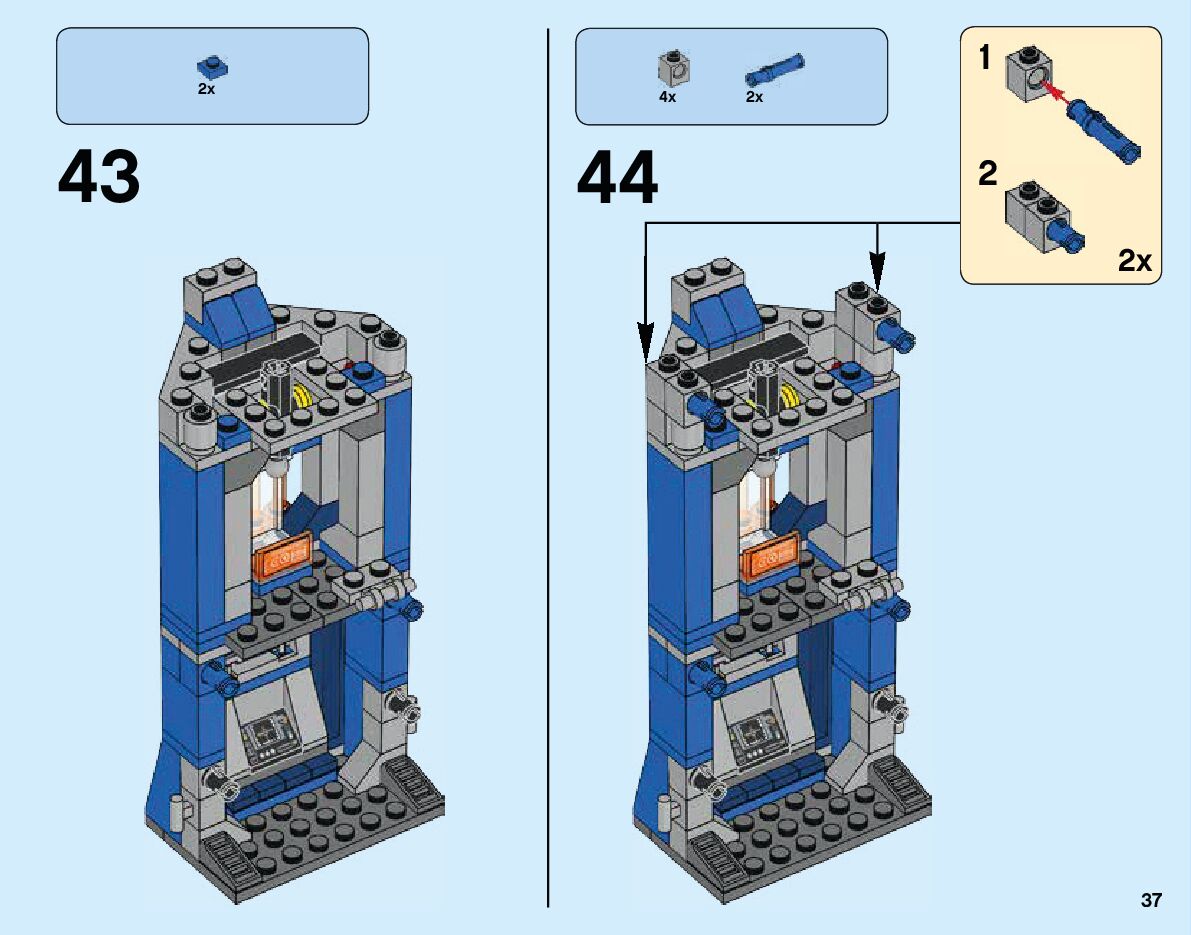 2x

43

4x 2x

44

1

2

2x

37