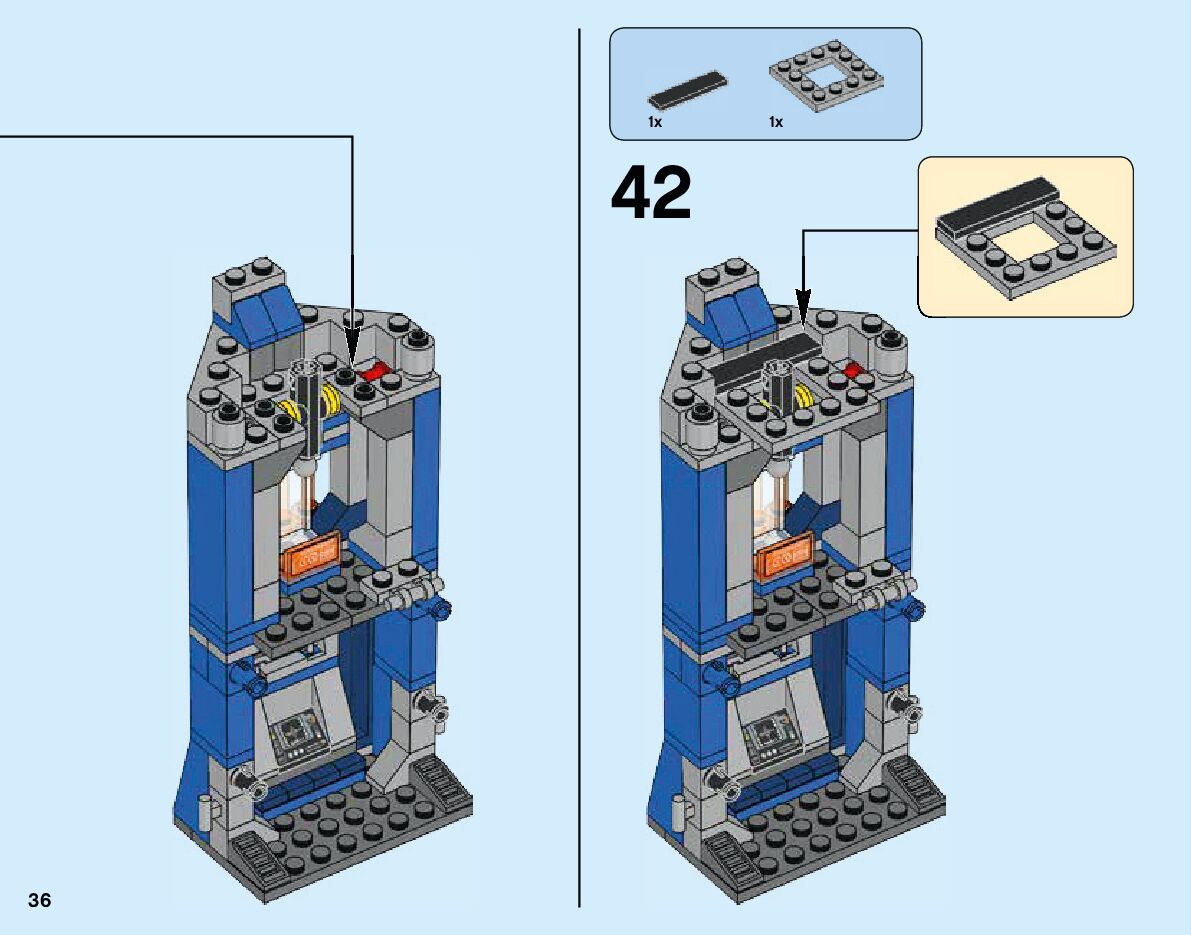 1x 1x

42

36