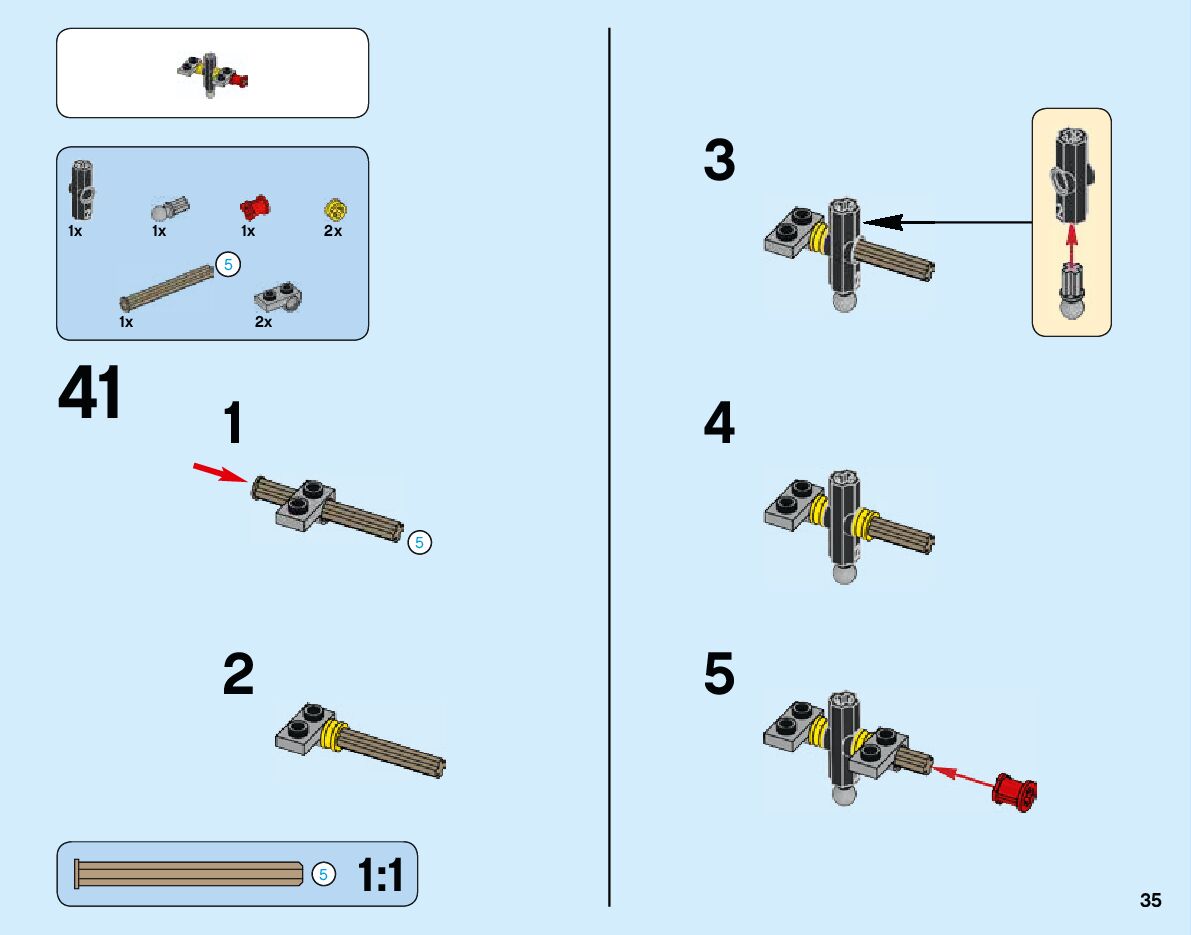 1x
1x
1x
2x
5
1x
2x

41

1
5

2

5 1:1

3

4

5

35