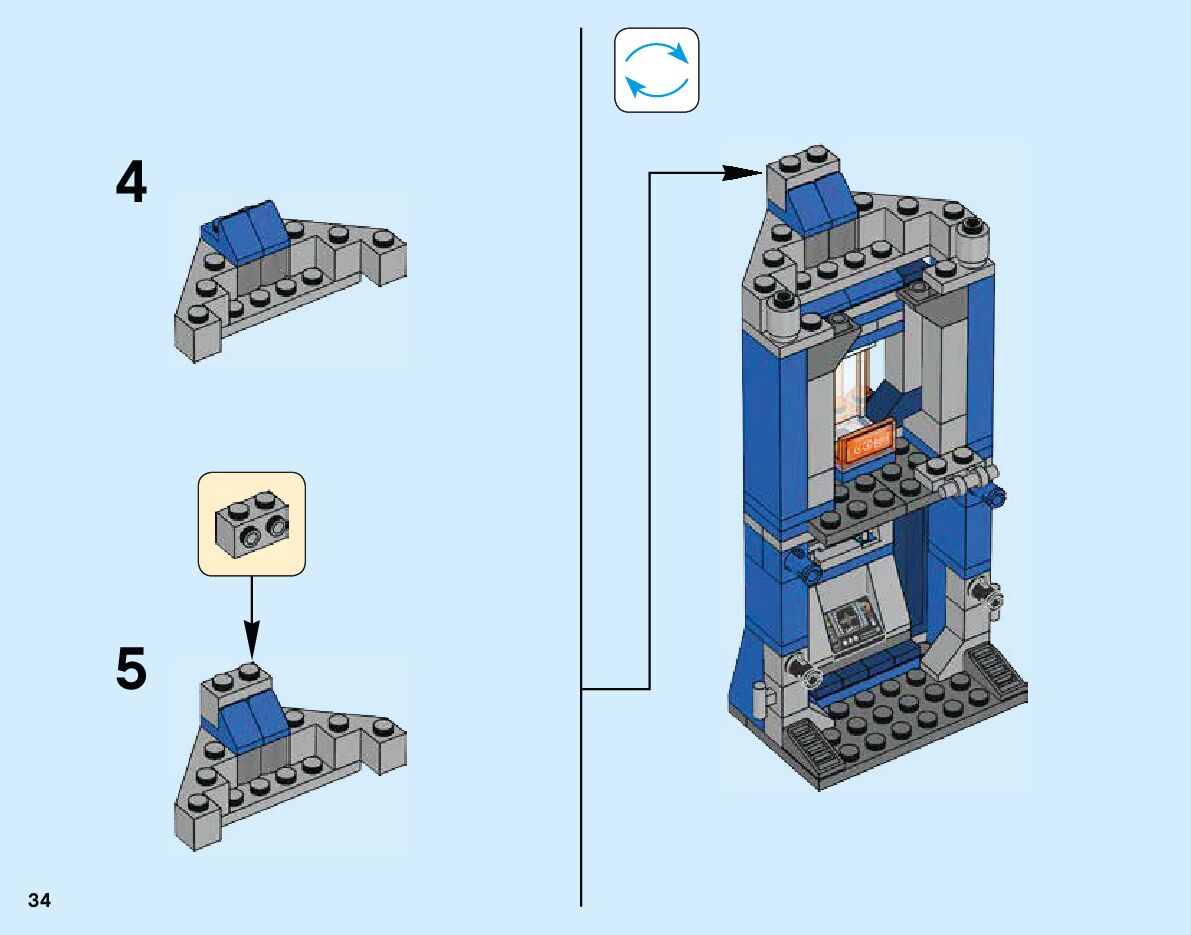 4

5

34