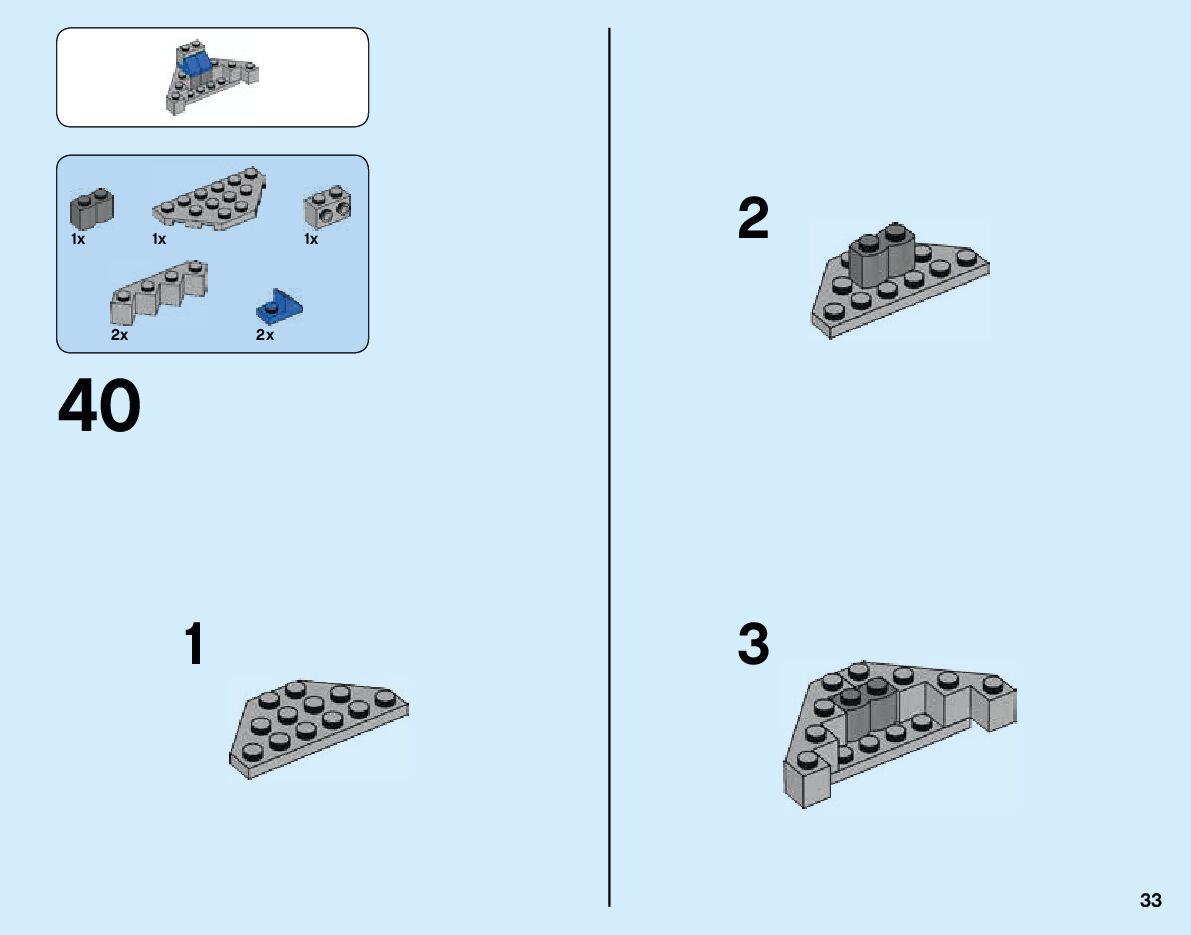 1x
1x
1x
2x
2x

40

1

2

3

33