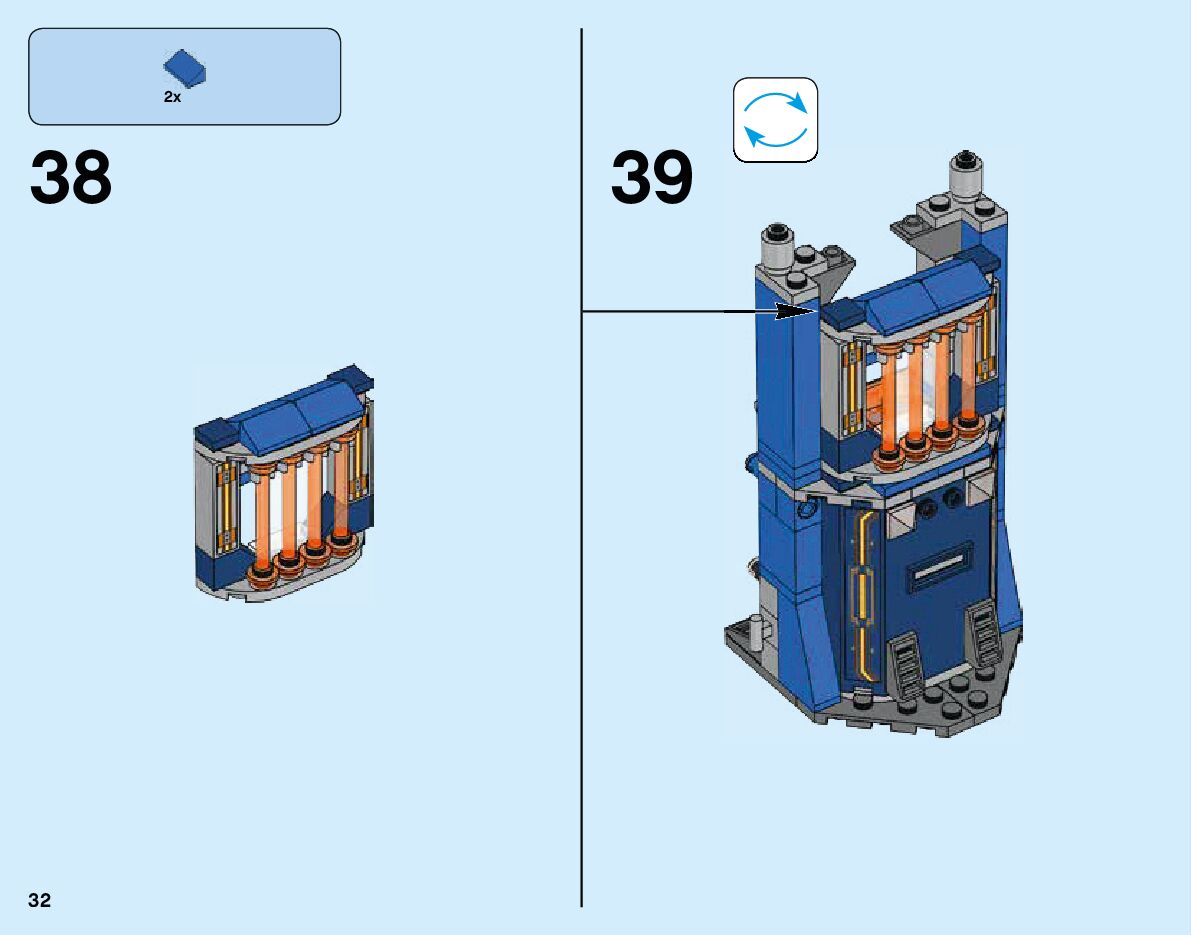 2x

38

39

32