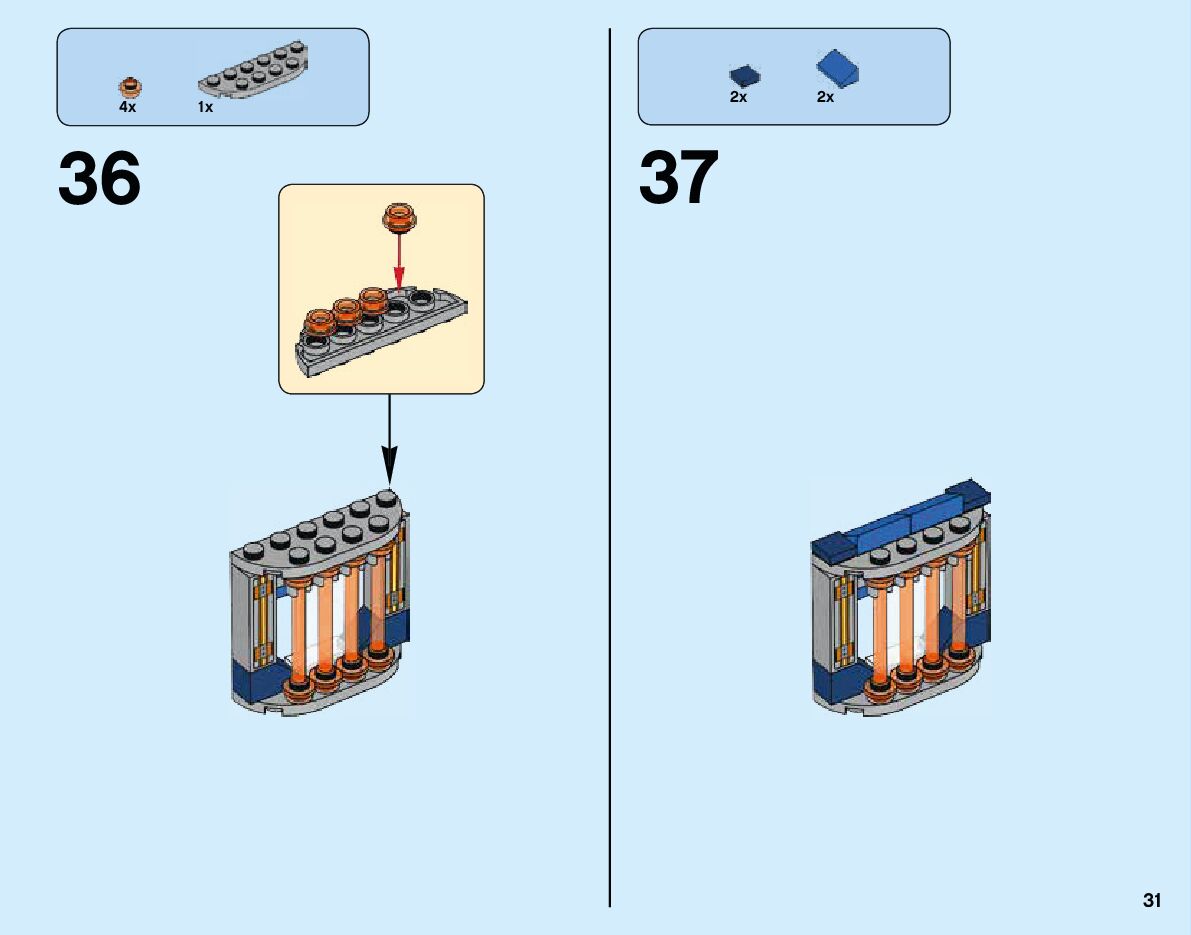 4x 1x

36

2x 2x

37

31