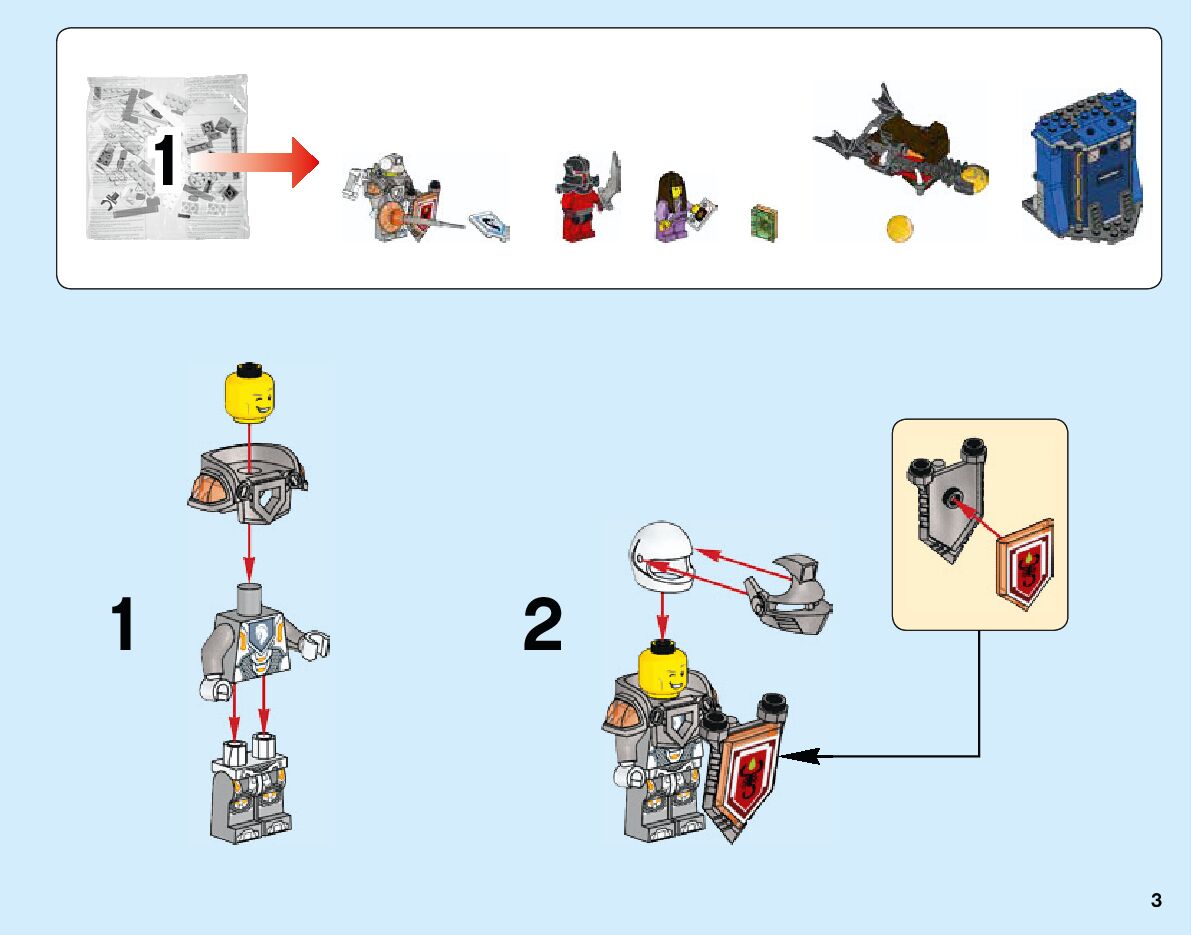 1

1

2

3