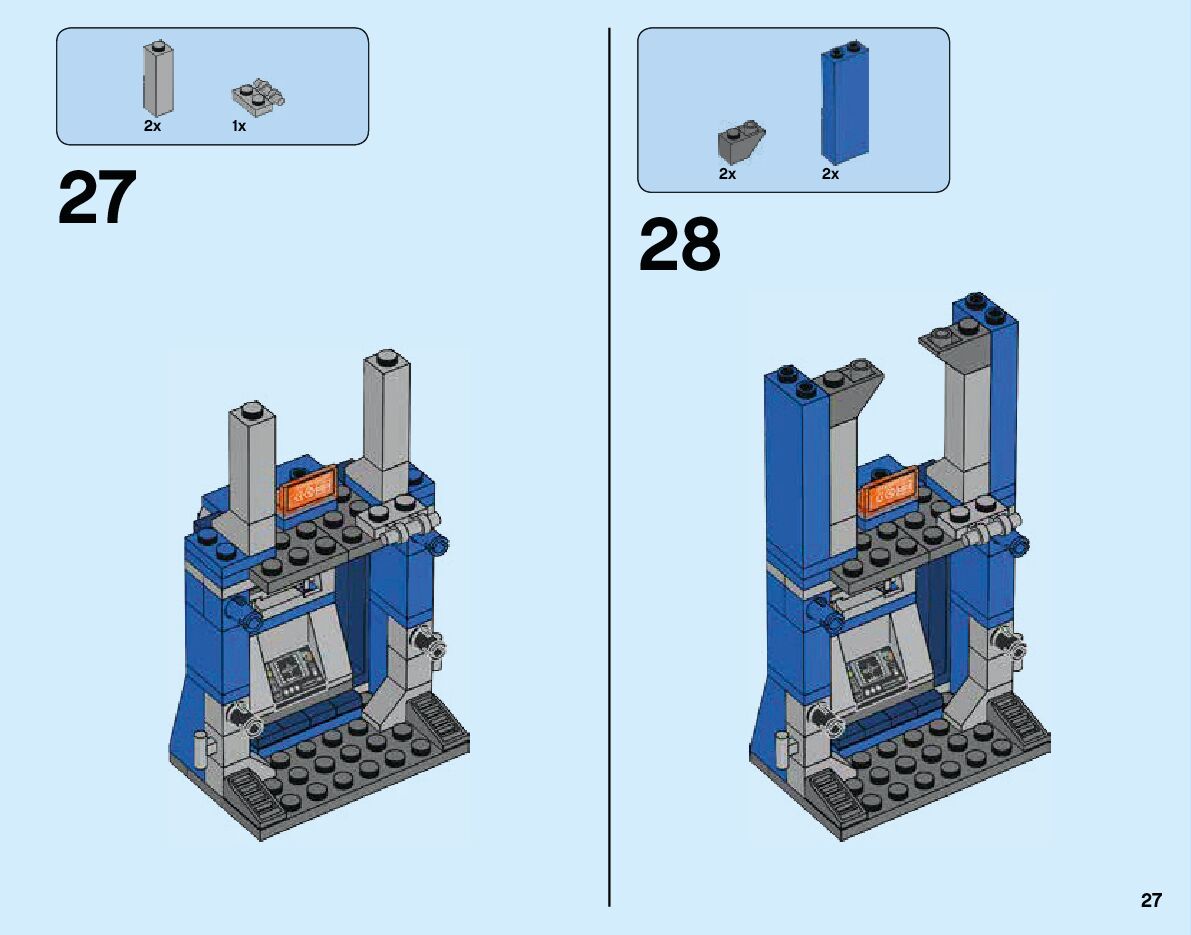 2x 1x

27

2x 2x

28

27