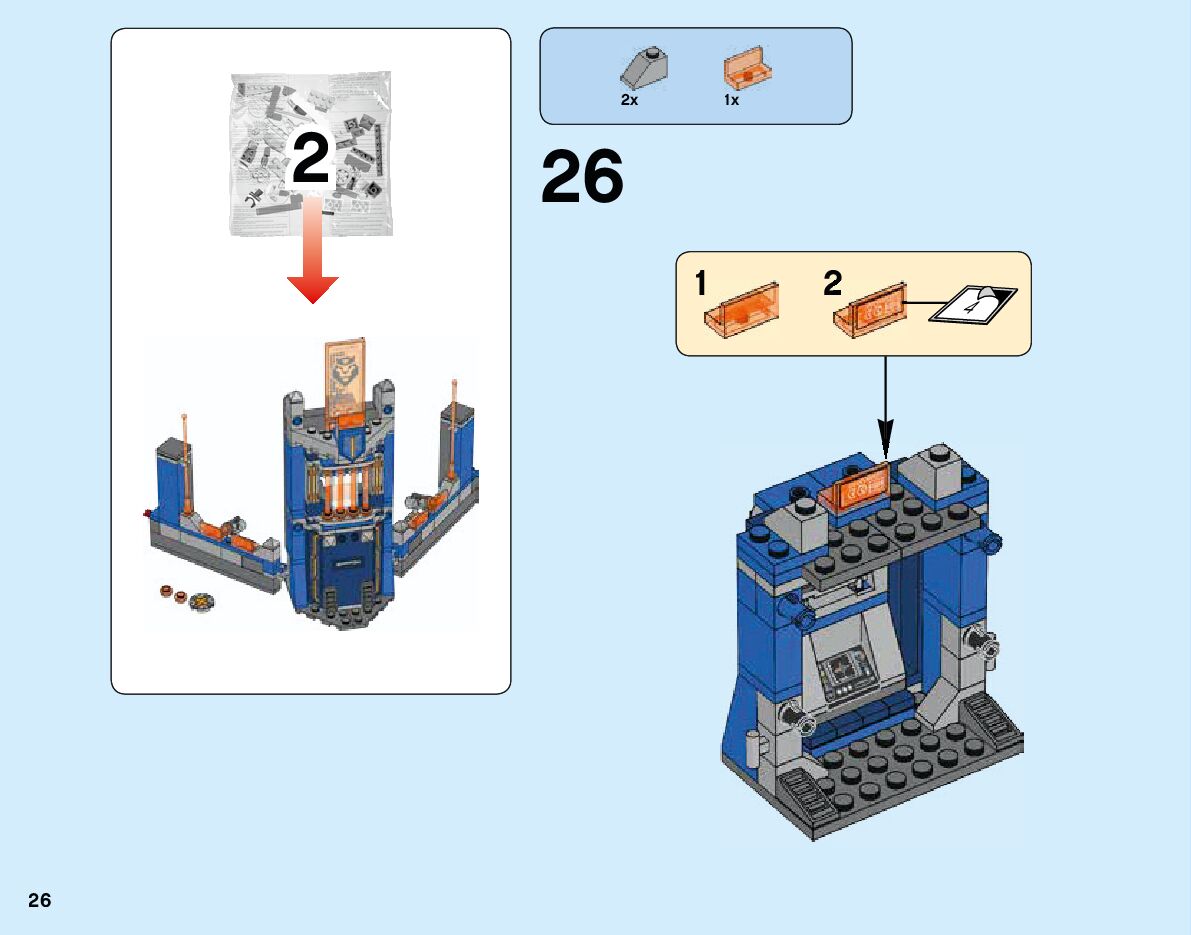 2

2x 1x

26

1 2

4

26