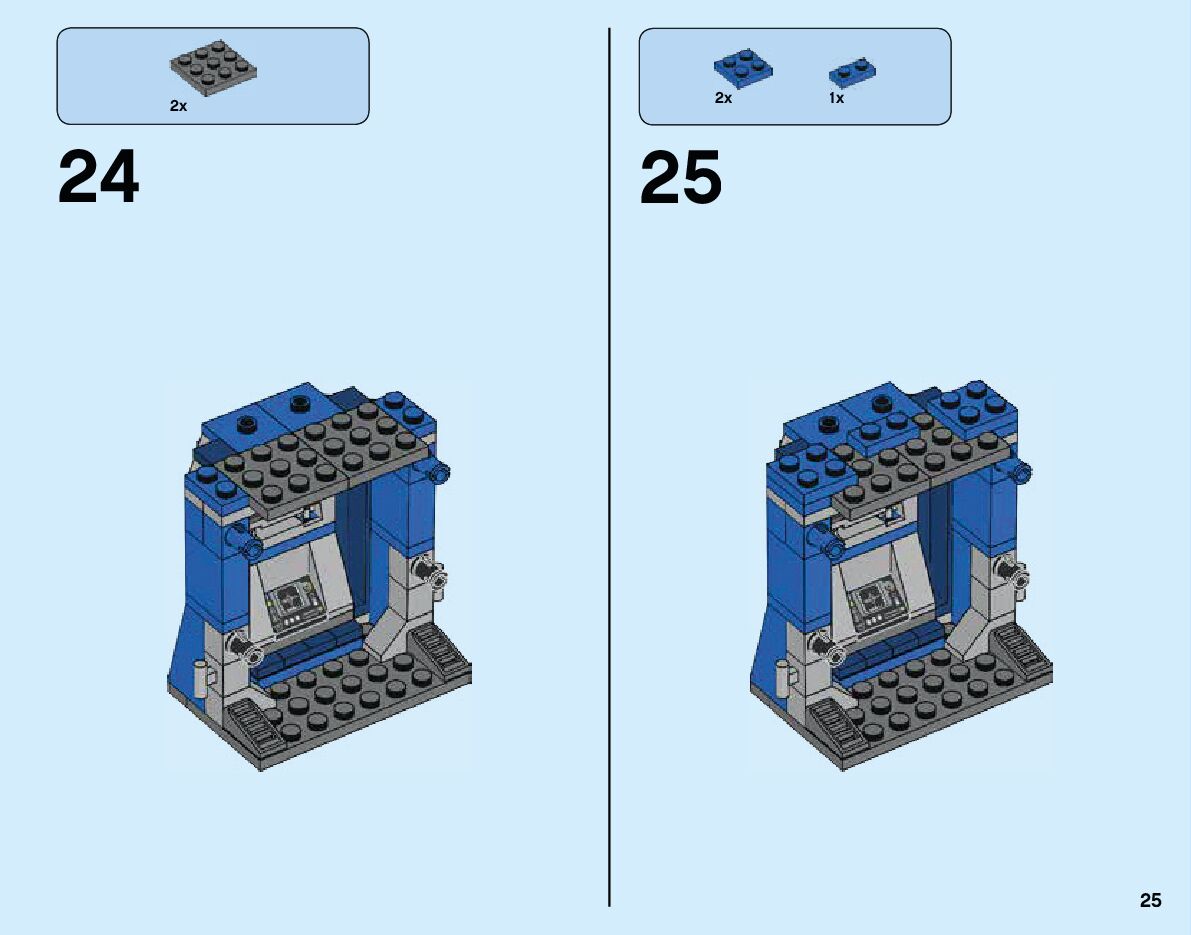 2x

24

2x 1x

25

25