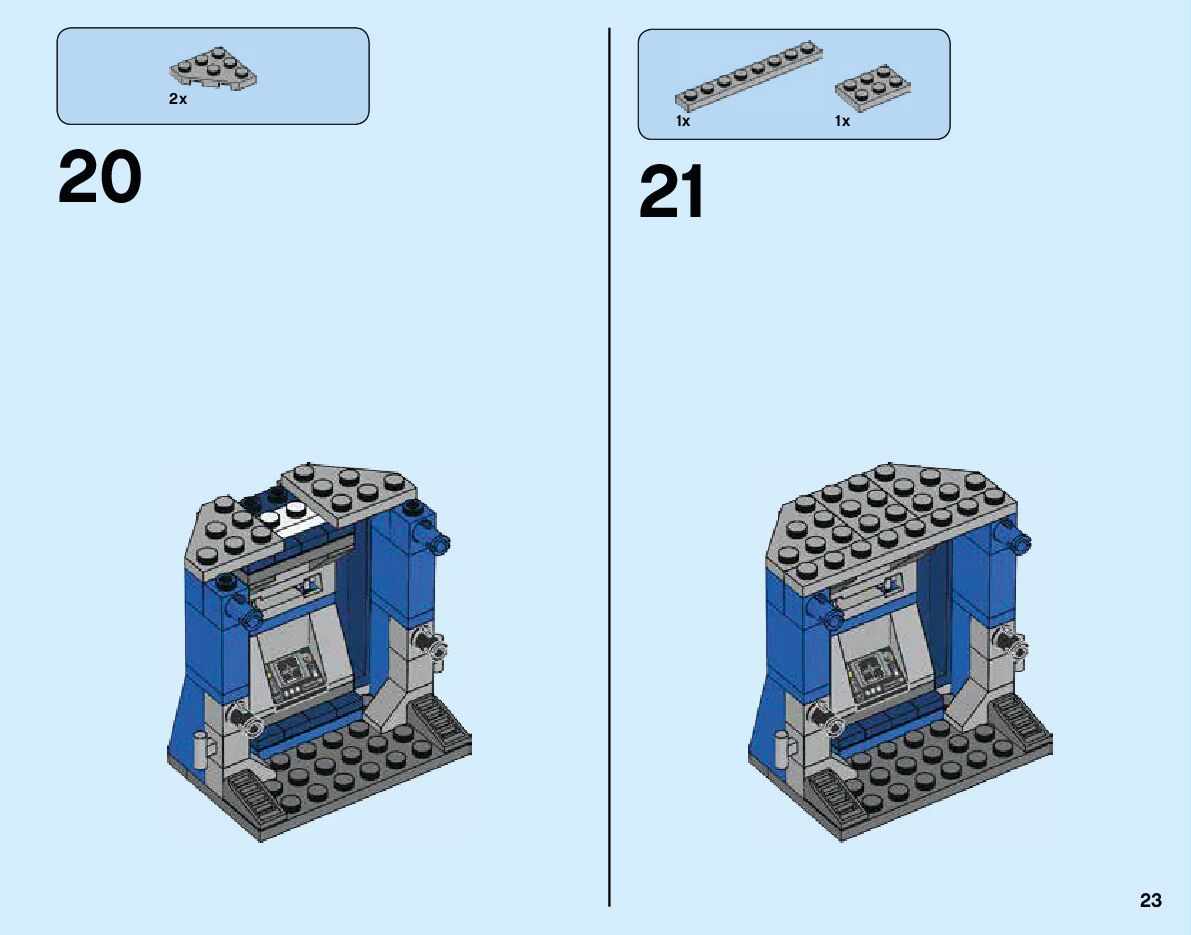 2x

20

1x

1x

21

23