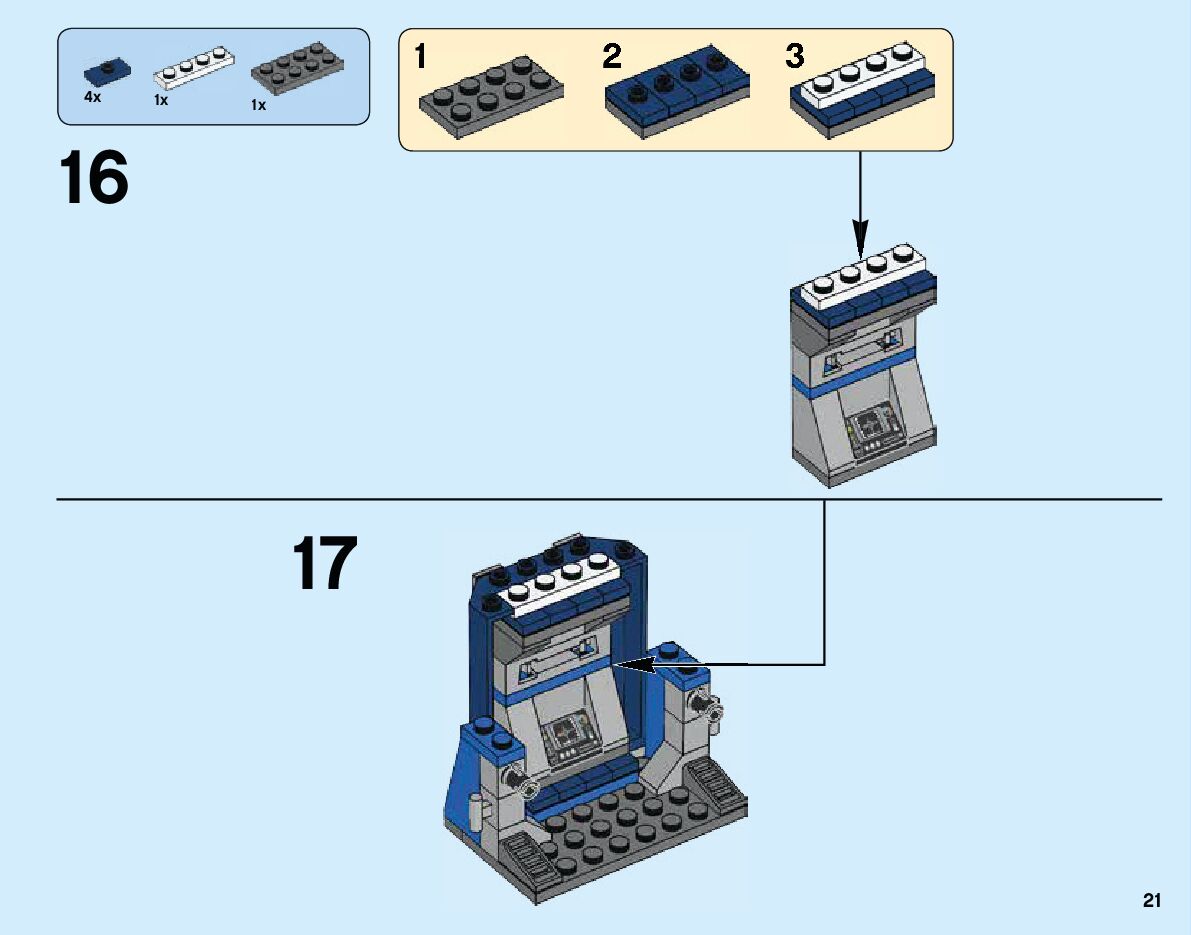 4x
1x
1x

1
2
3

16

17

21