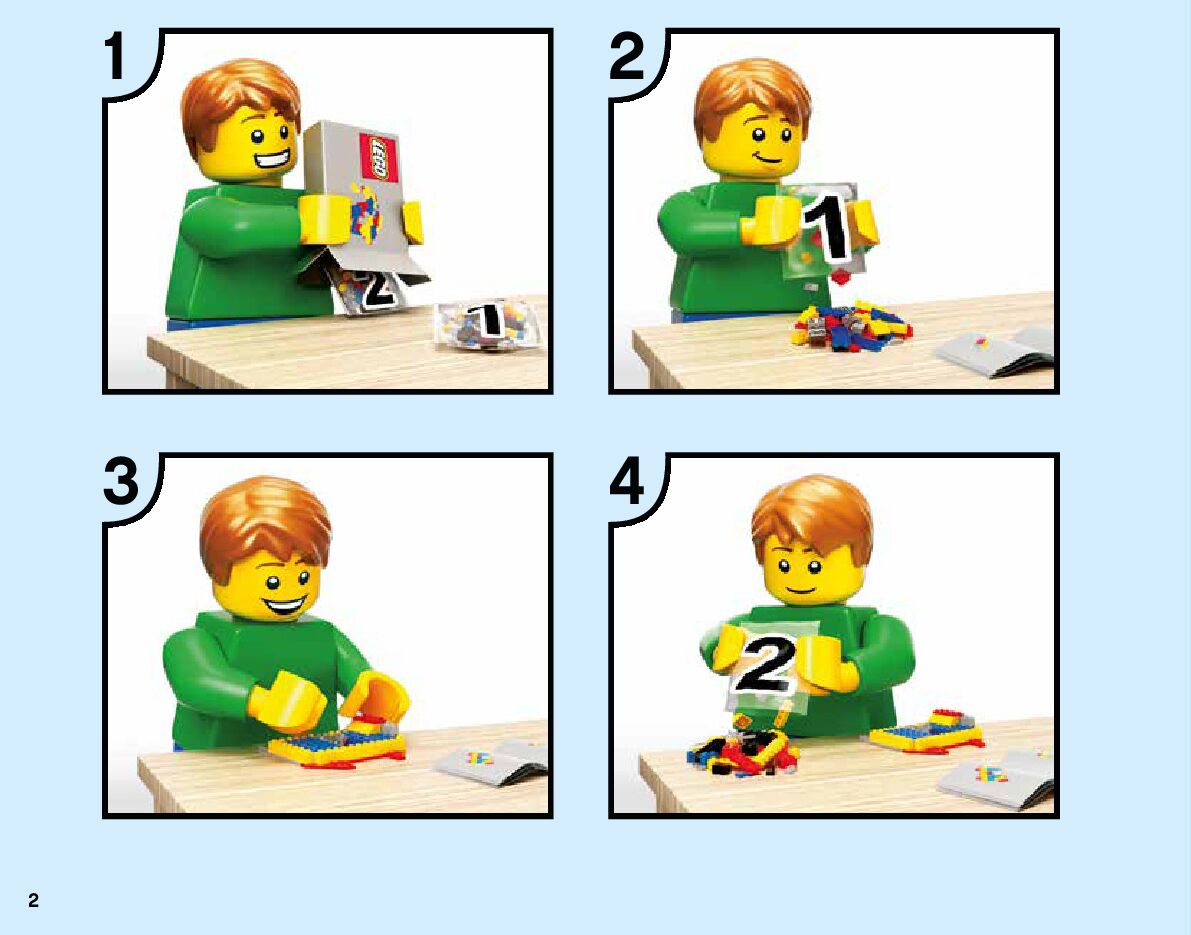 1

LEGO

2

1

2

1

3

4

2

2