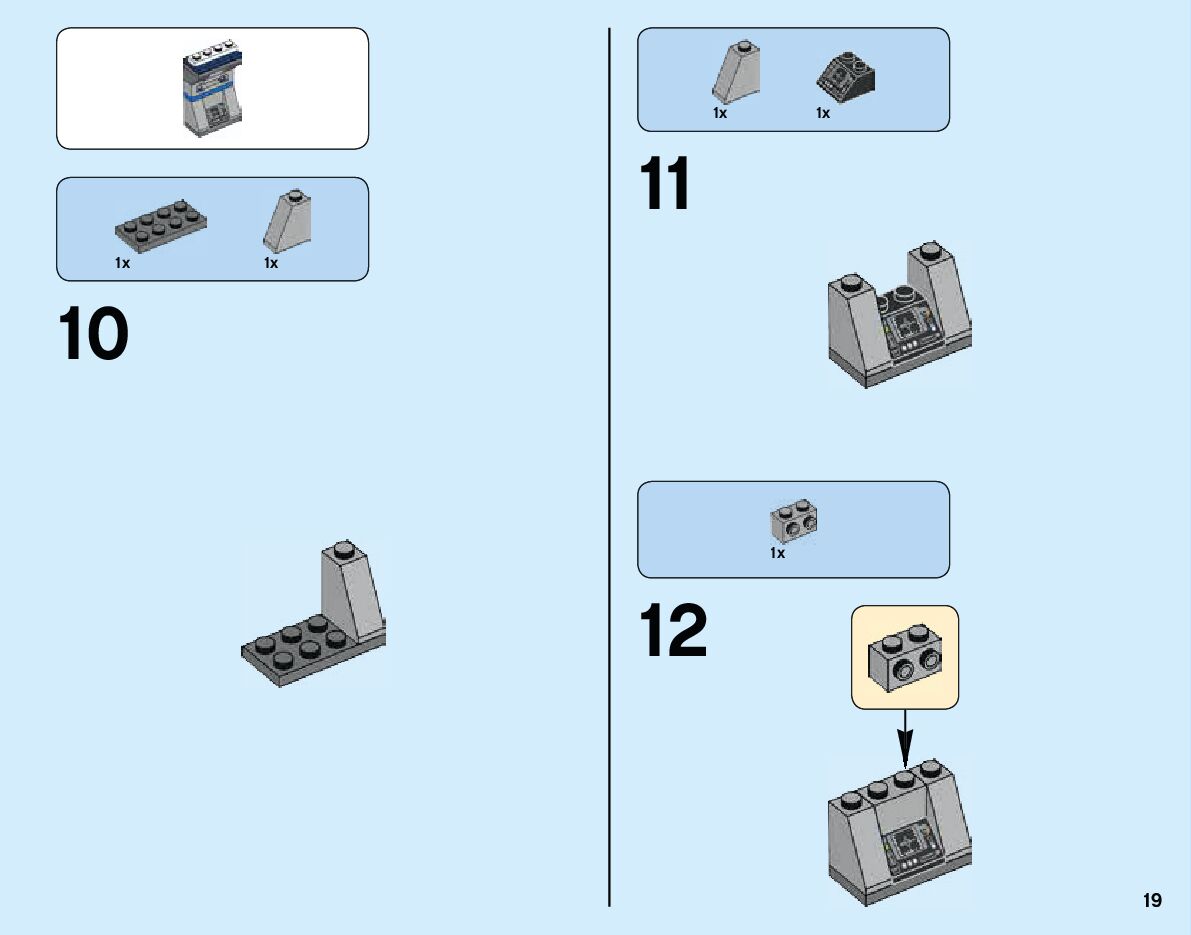 1x
1x

10

1x
1x

11

1x

12

19