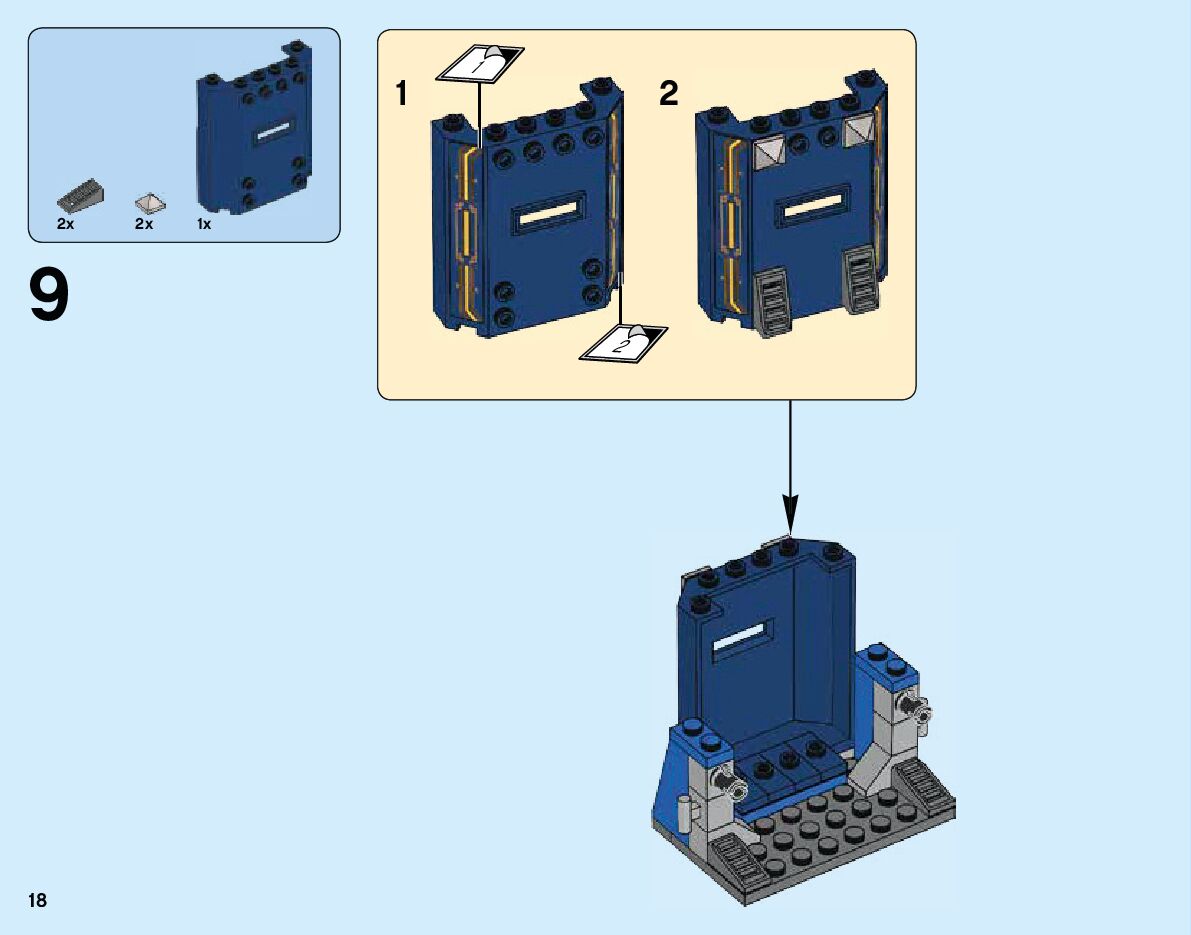 2x
2x
1x

9

1
1
2
2

18