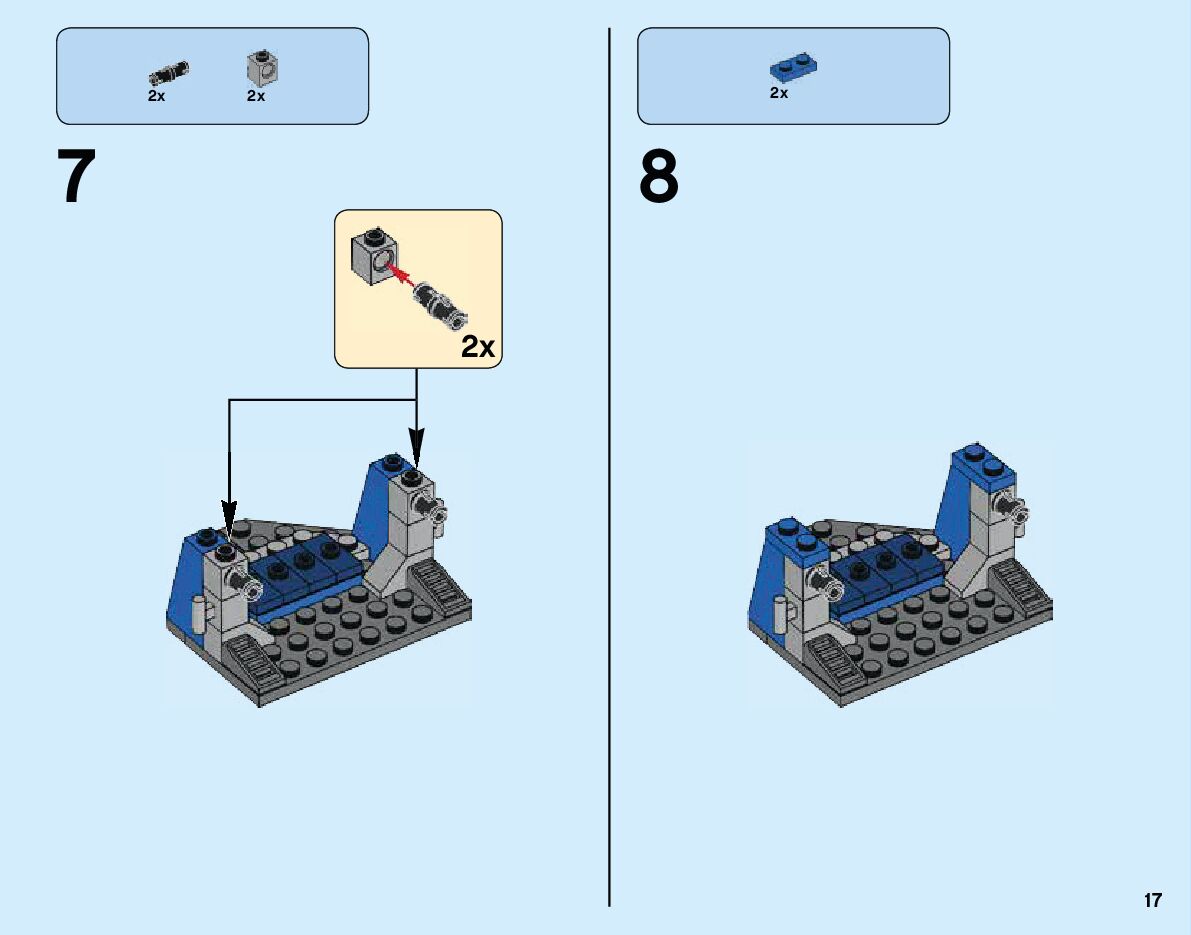 2x 2x

7

2x

2x

8

17