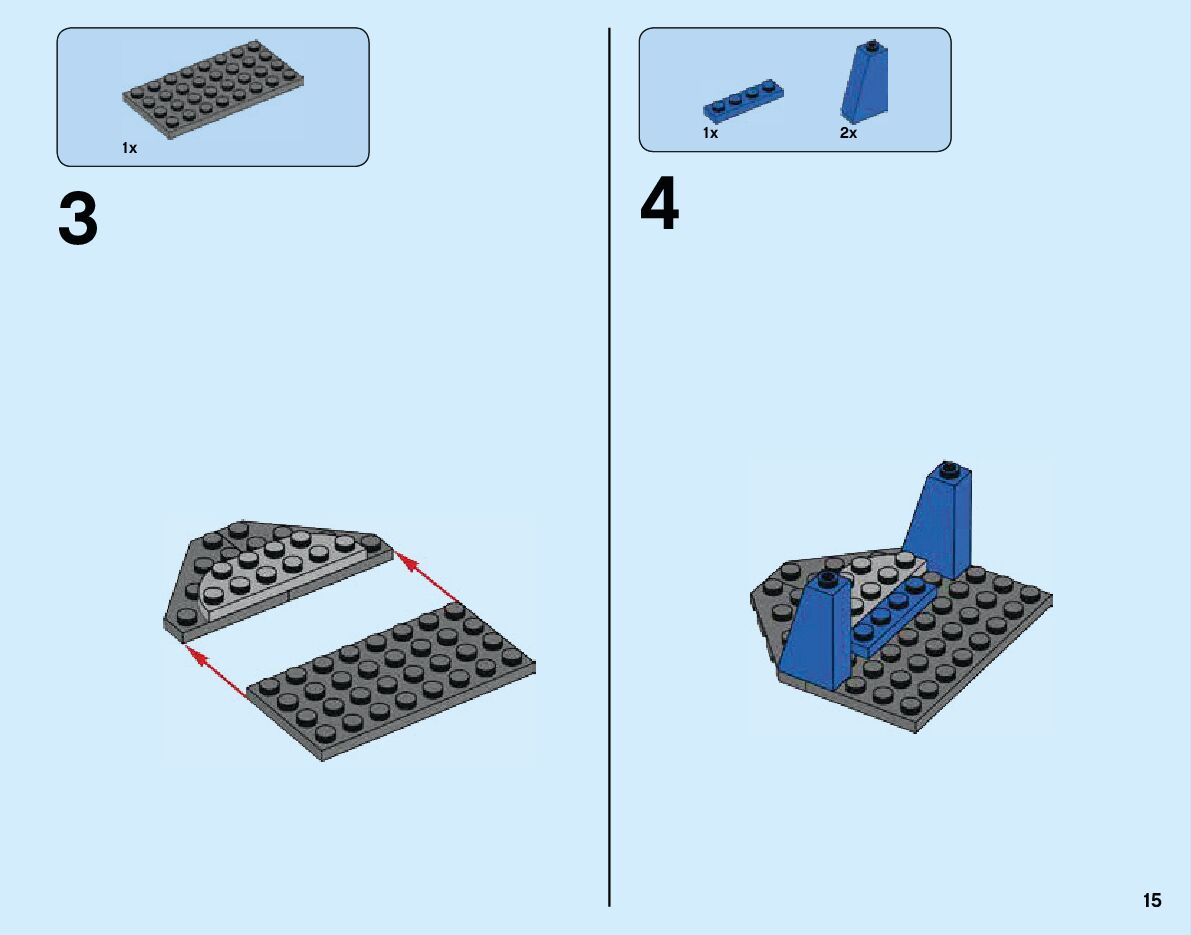 1x

3

1x 2x

4

15