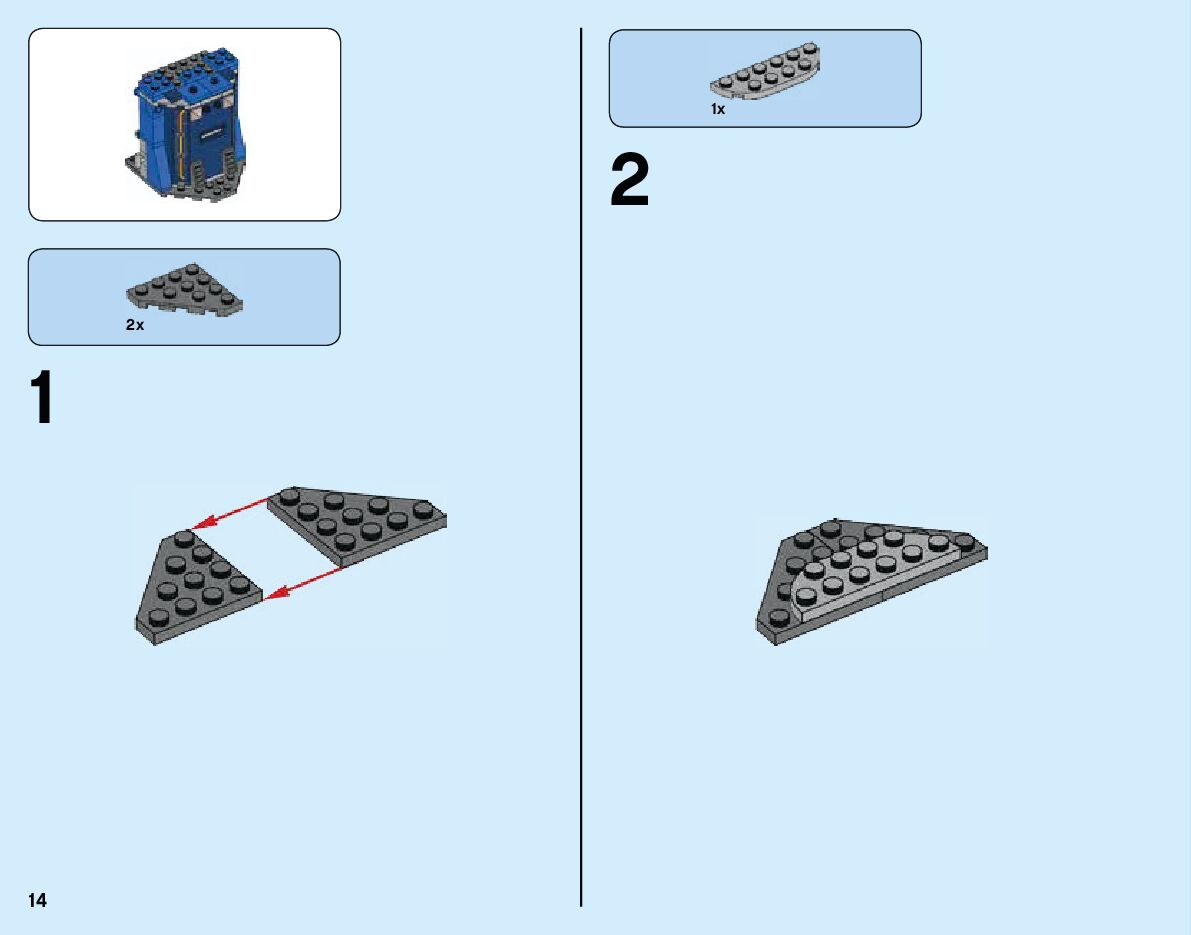 2x

1

14

1x

2