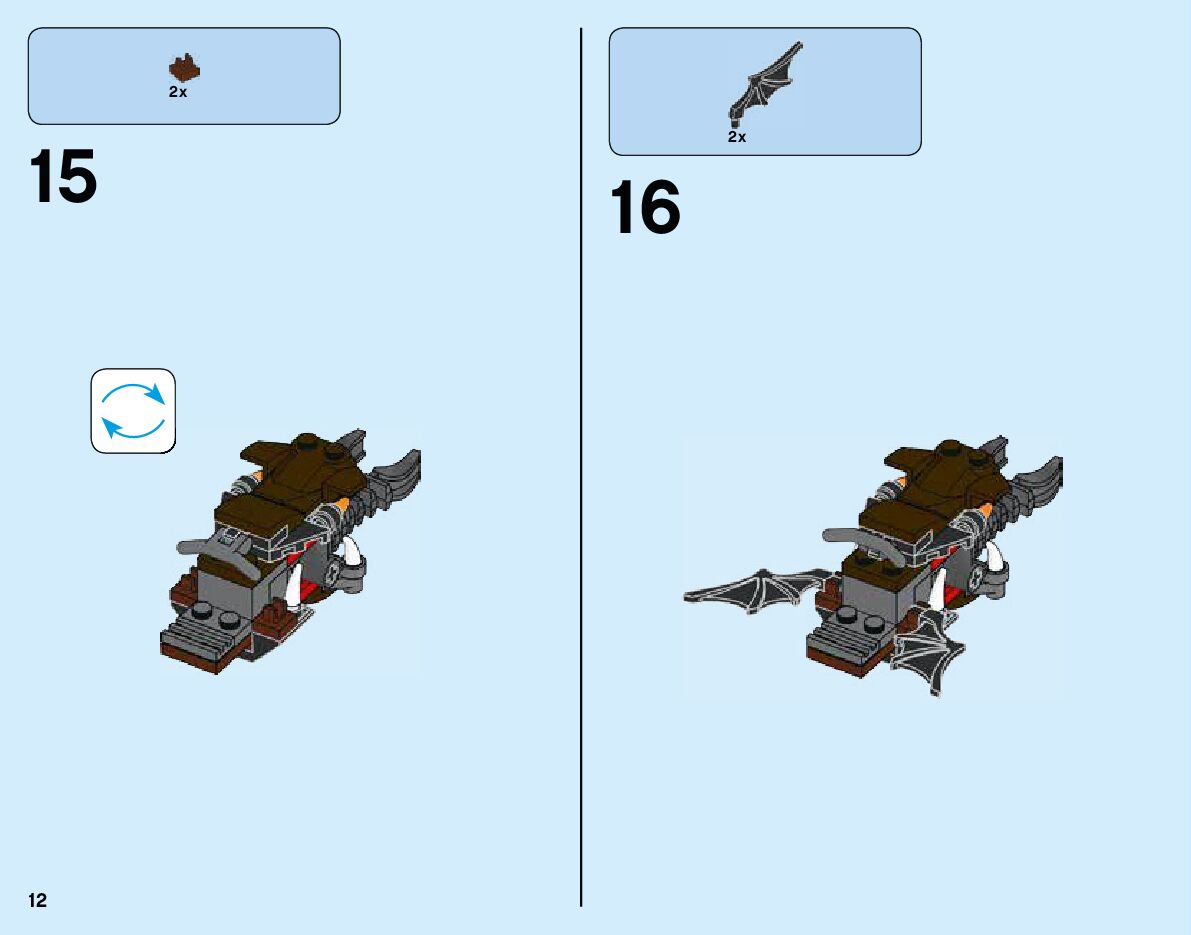 2x

15

2x

16

12