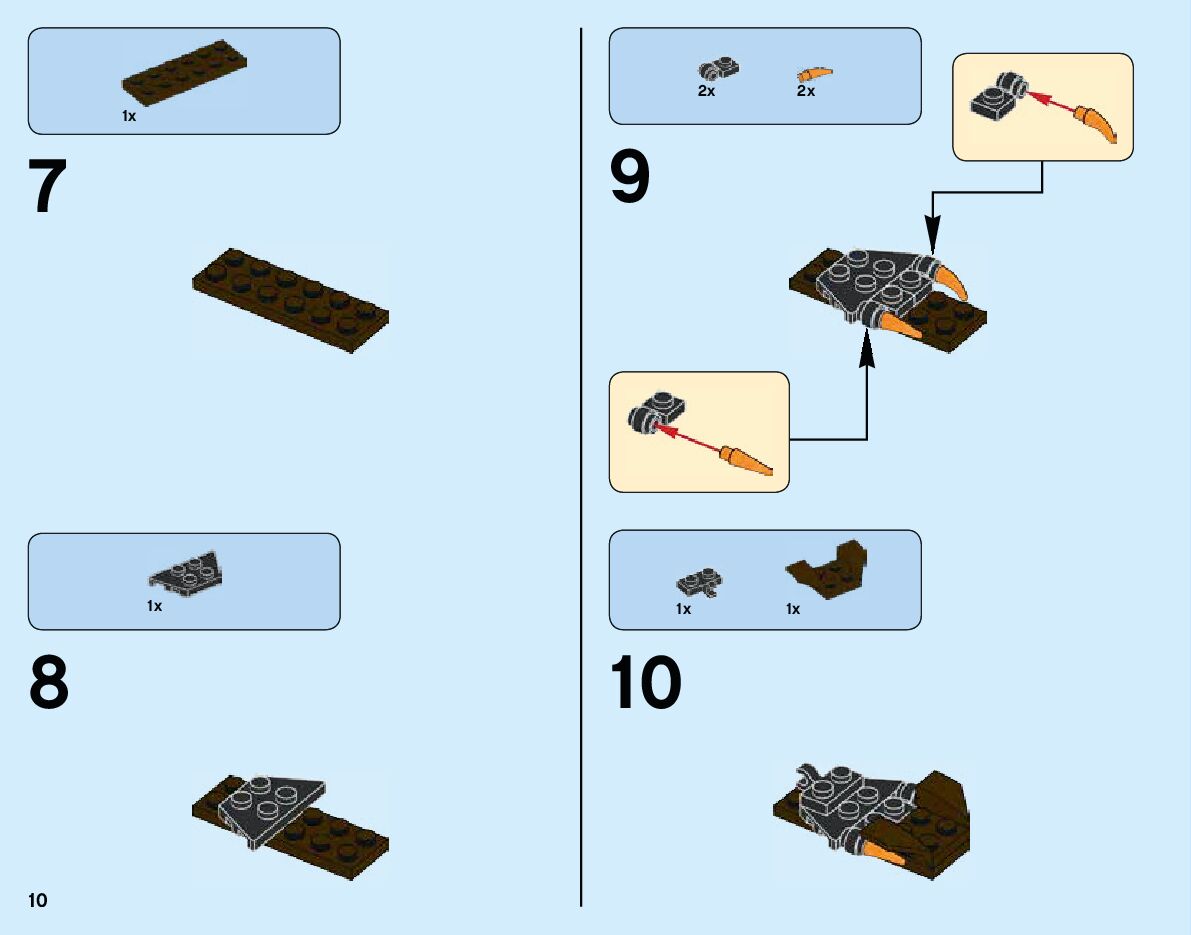 1x

7

1x

8

10

2x 2x

9

1x 1x

10