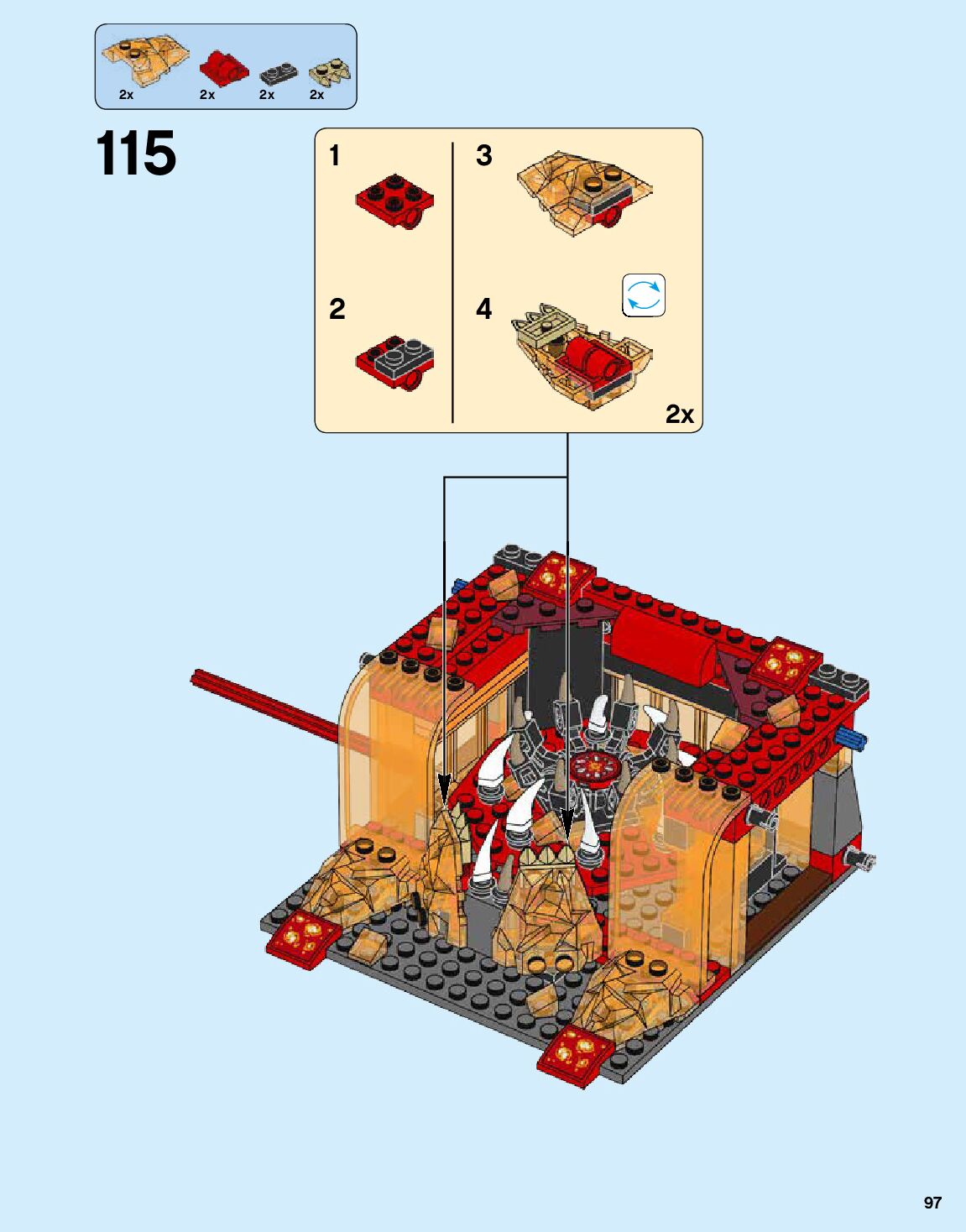 2x 2x 2x 2x

115

1

2

3

4

2x

97