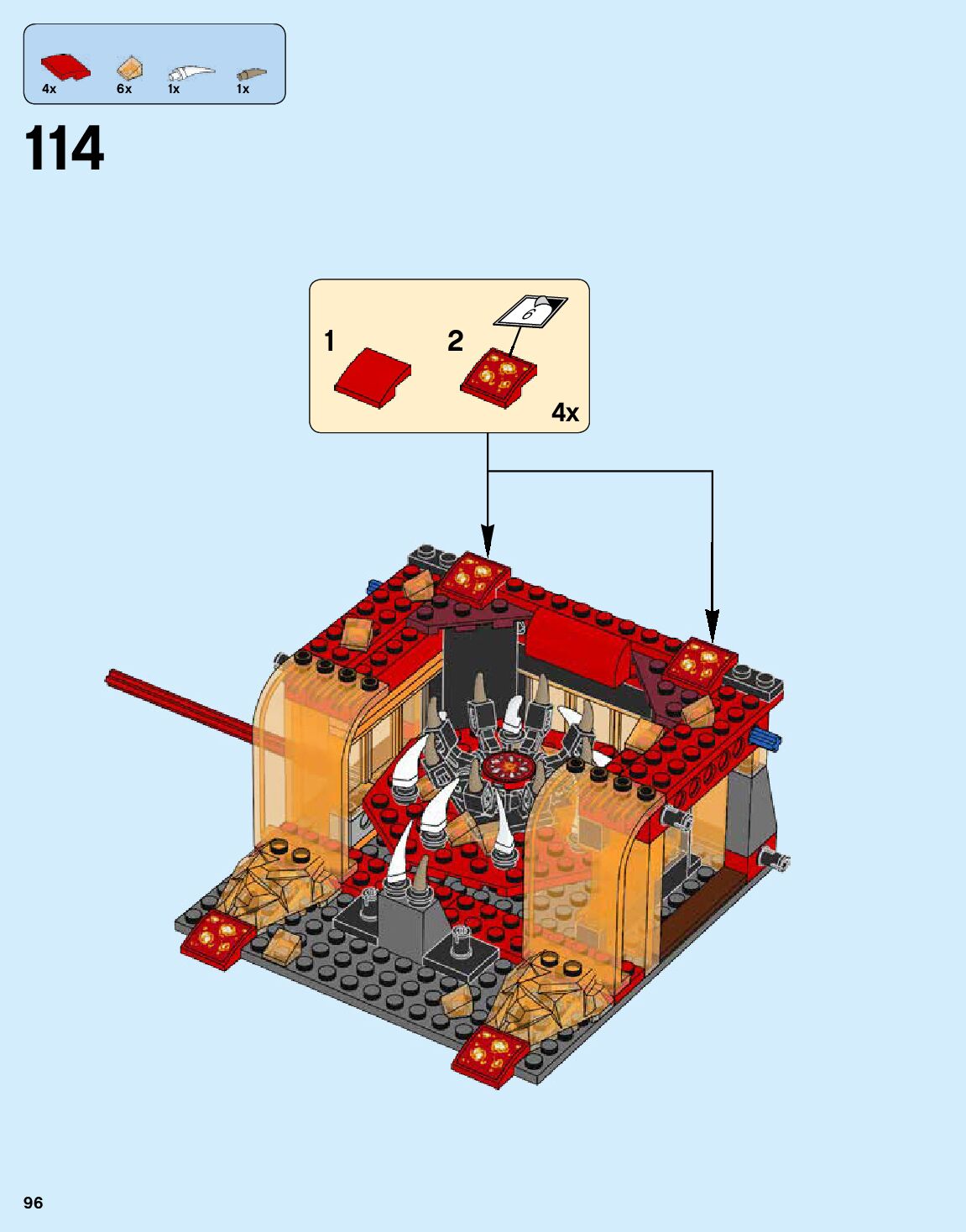 4x 6x 1x 1x

114

1 2

6

4x

96