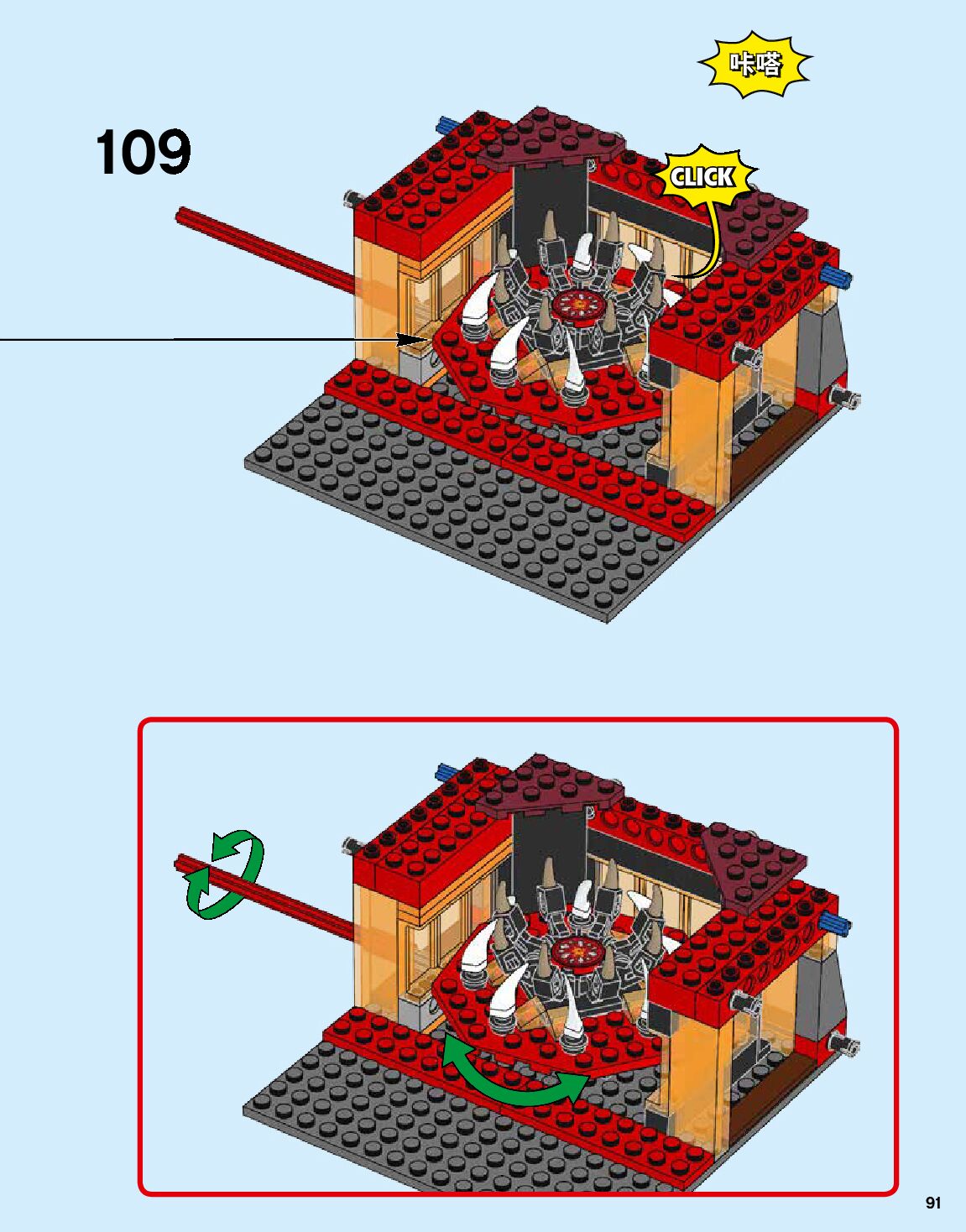 咔嗒

109

CLICK

91