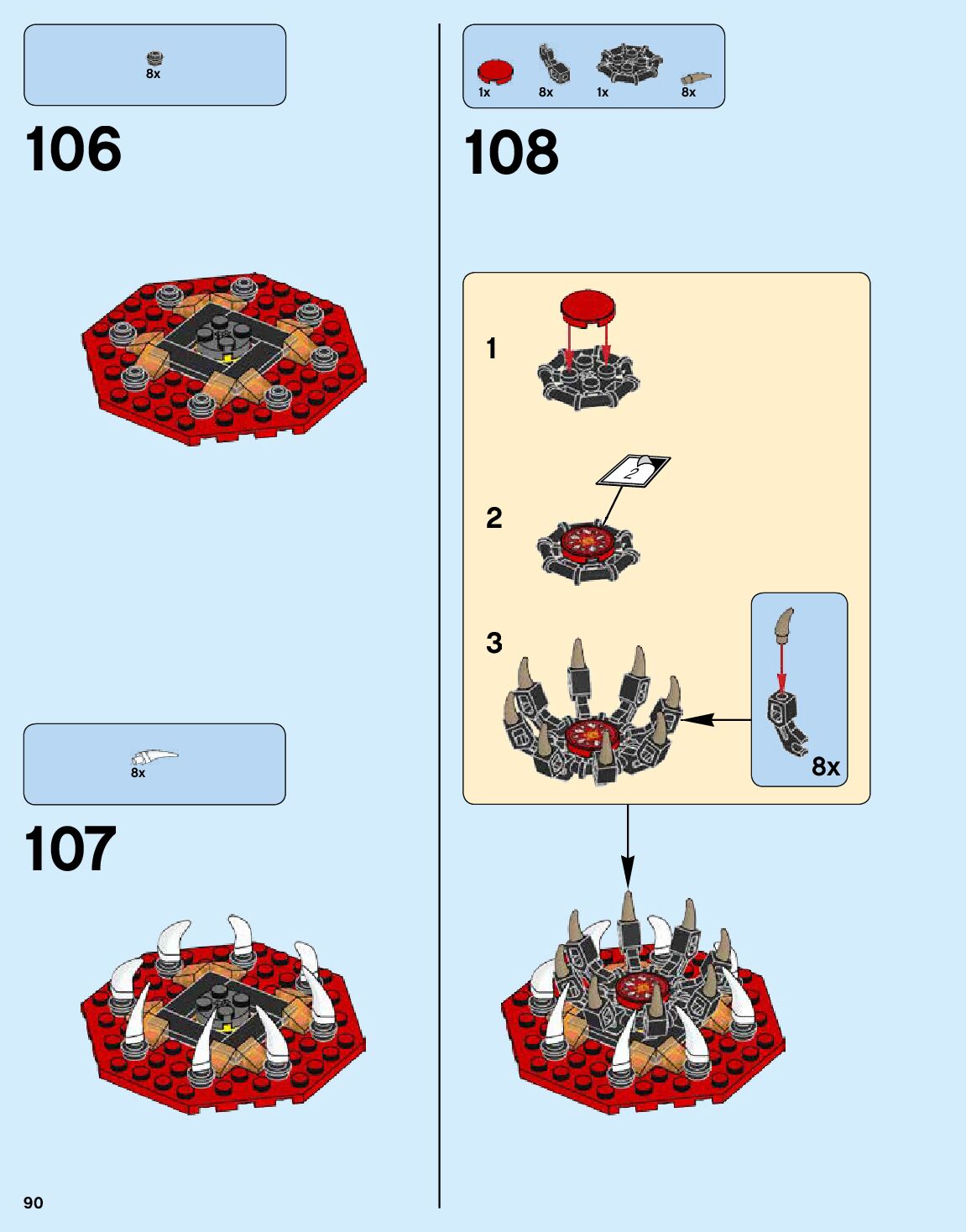 8x

106

8x

107

1x 8x 1x 8x

108

1

2

2

3

8x

90