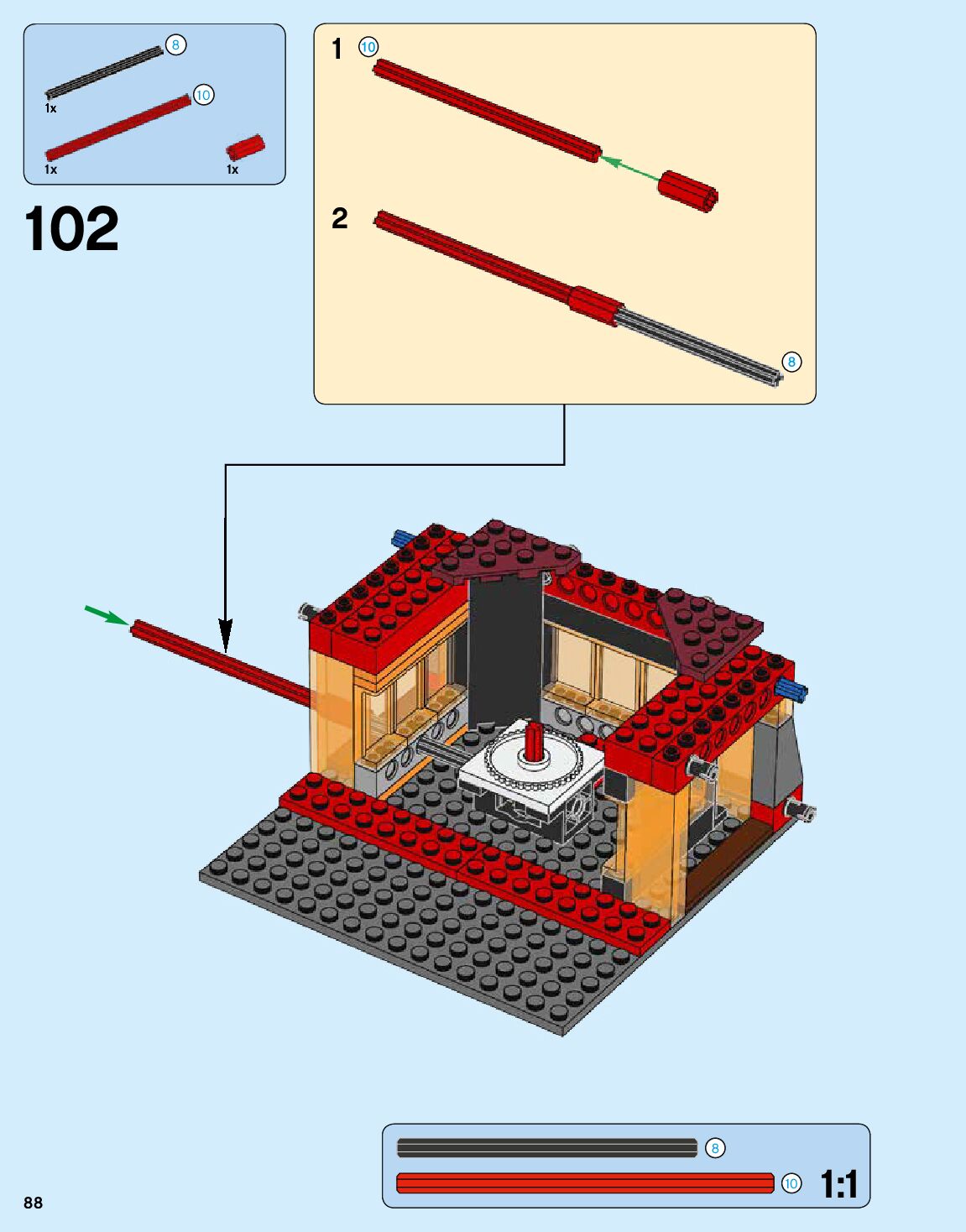 8
1x
10
1x
1x

102

1 10

2

8

8

10 1:1

88