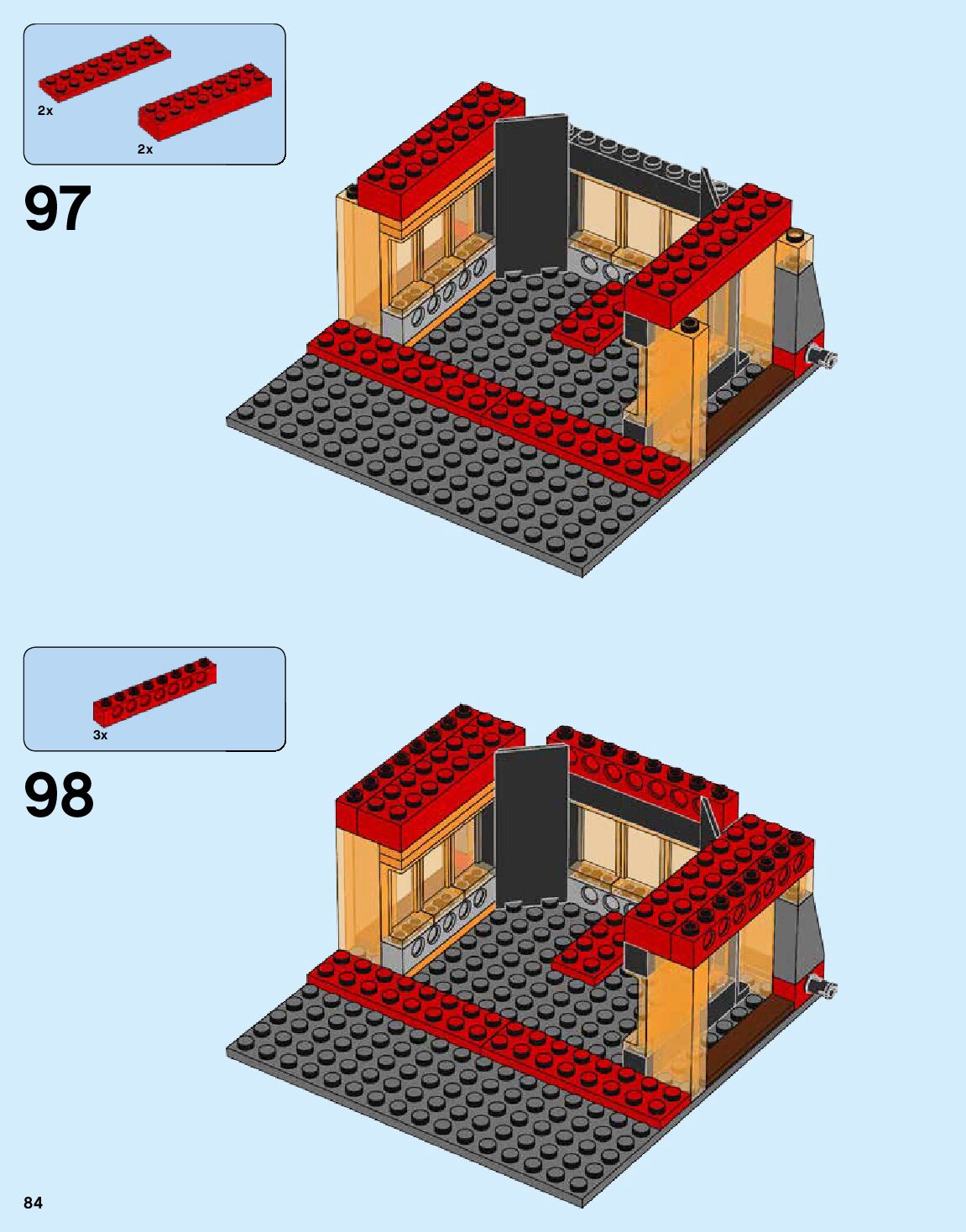 2x

2x

97

3x

98

84