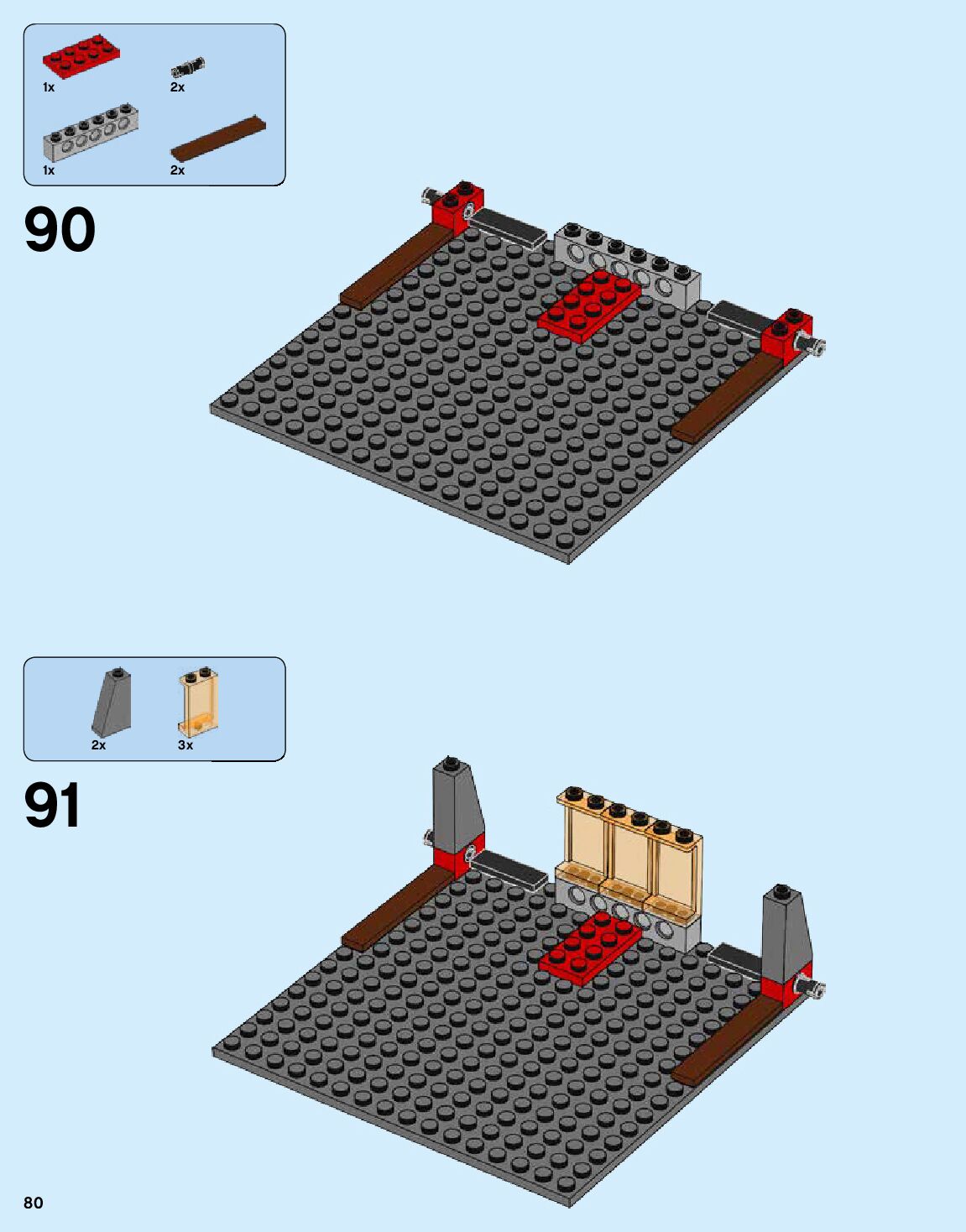 1x
2x
1x
2x

90

2x
3x

91

80