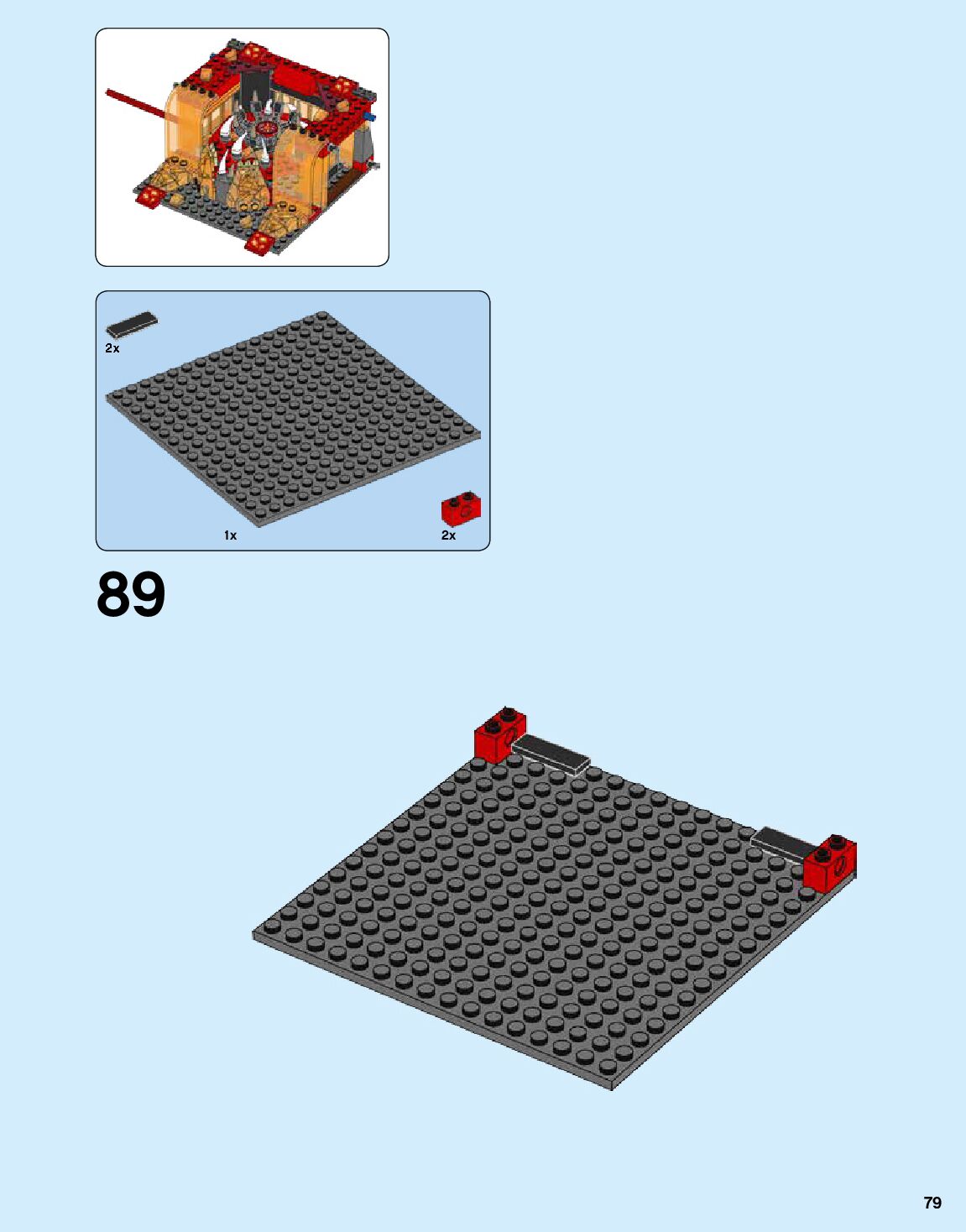 2x

1x

2x

89

79