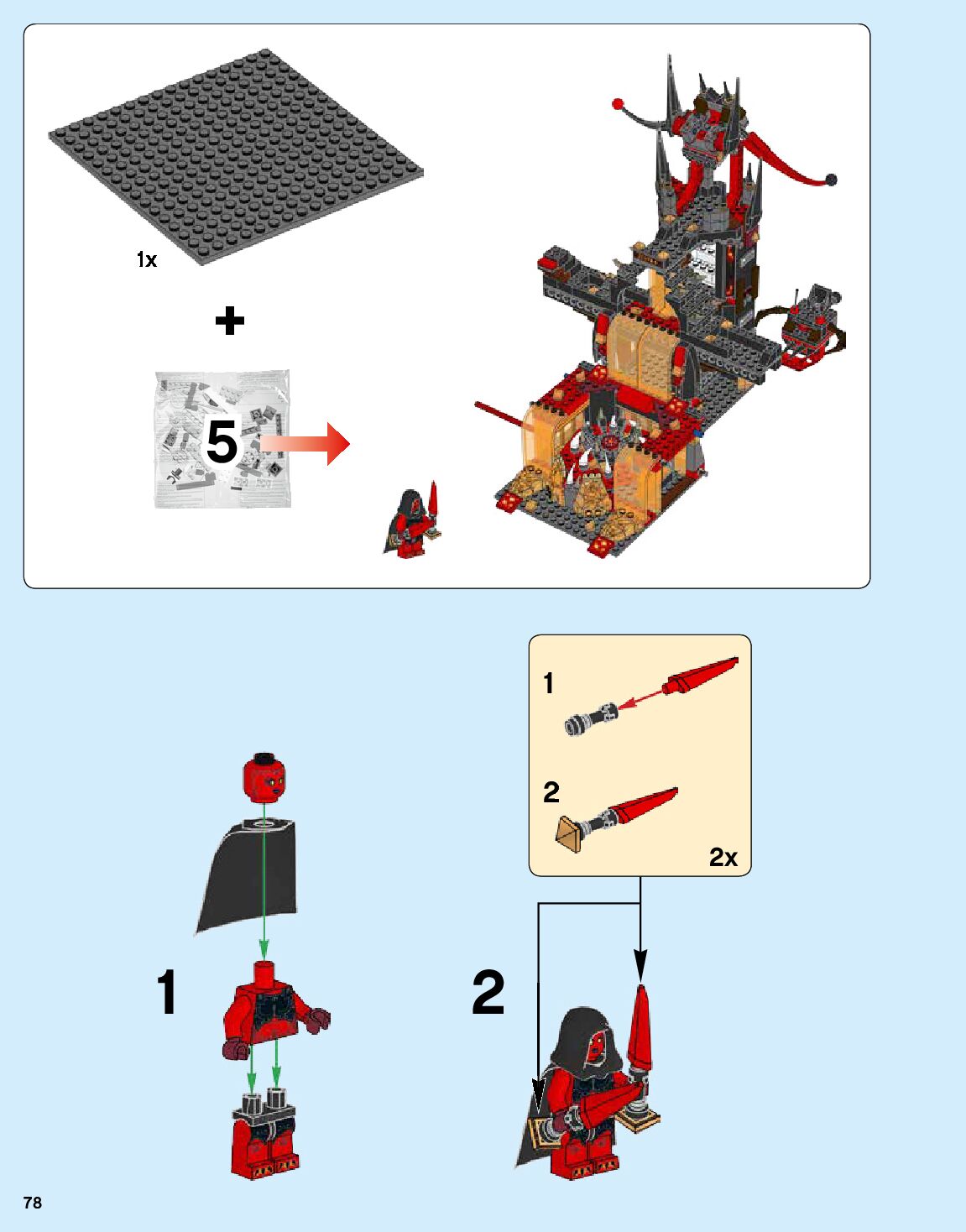 1x

+

5

1

2

2x

1

2

78