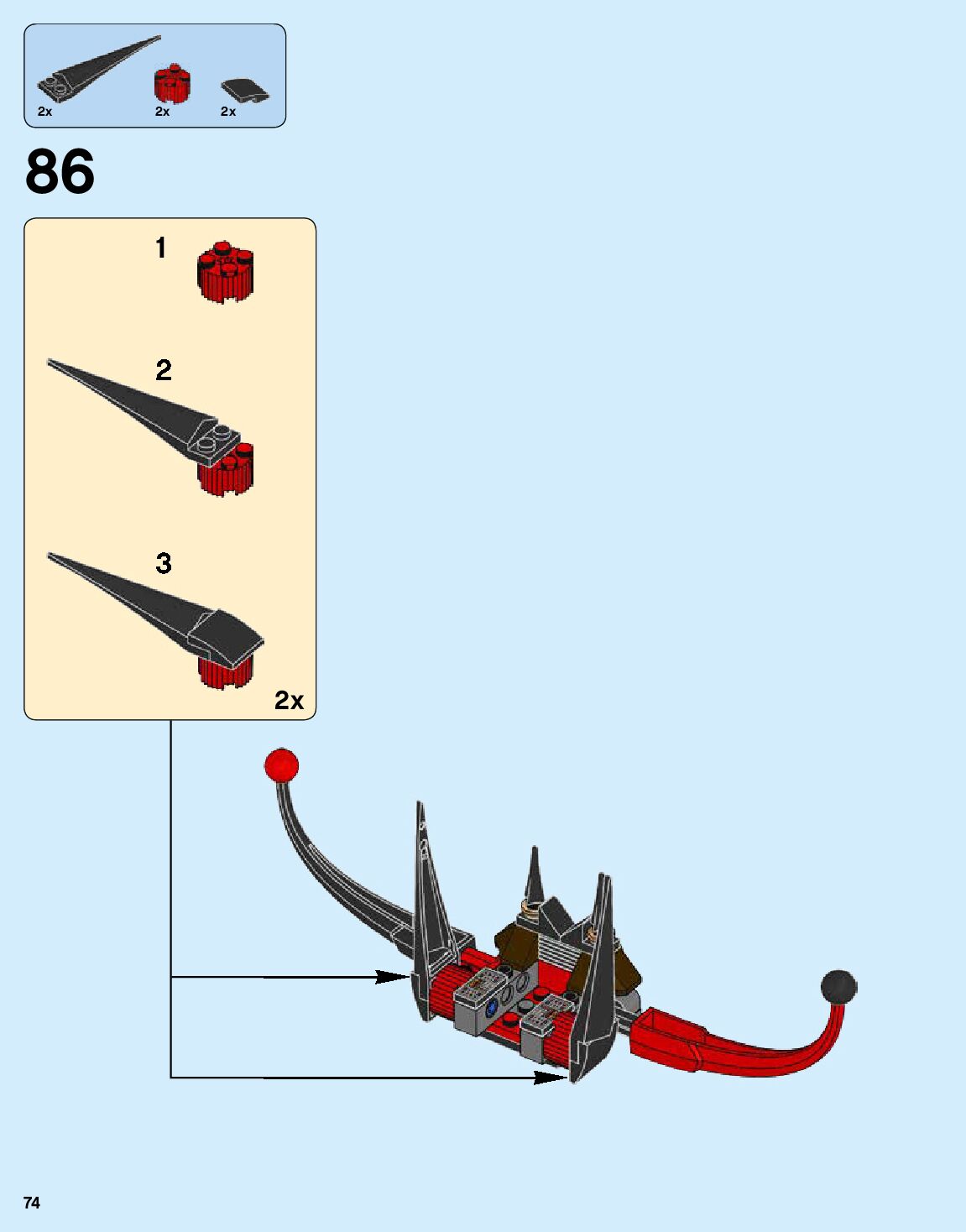 2x
2x
2x

86

1

2

3

2x

74