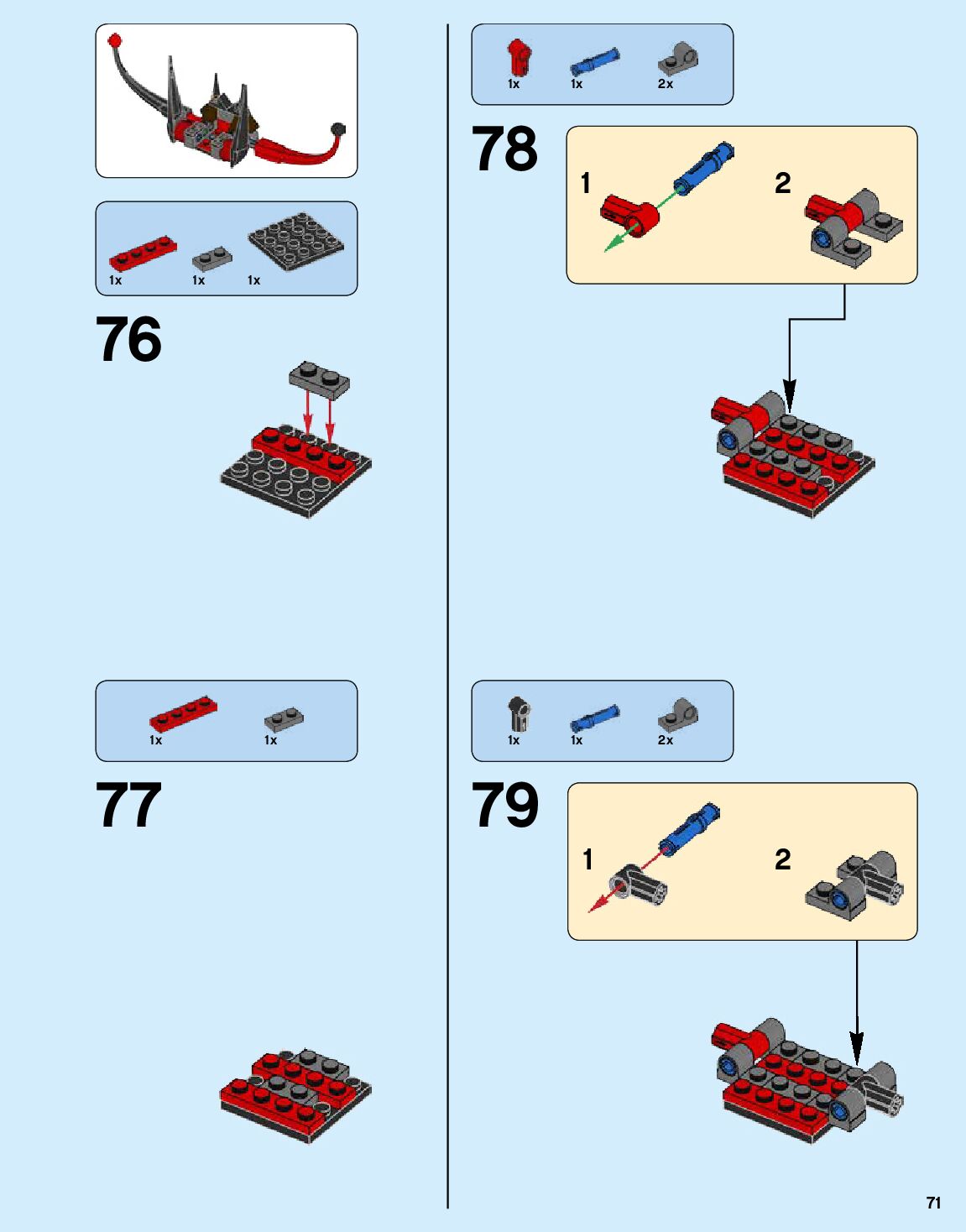 1x 1x 1x

76

1x 1x

77

1x 1x 2x

78

1

2

1x 1x 2x

79

1

2

71