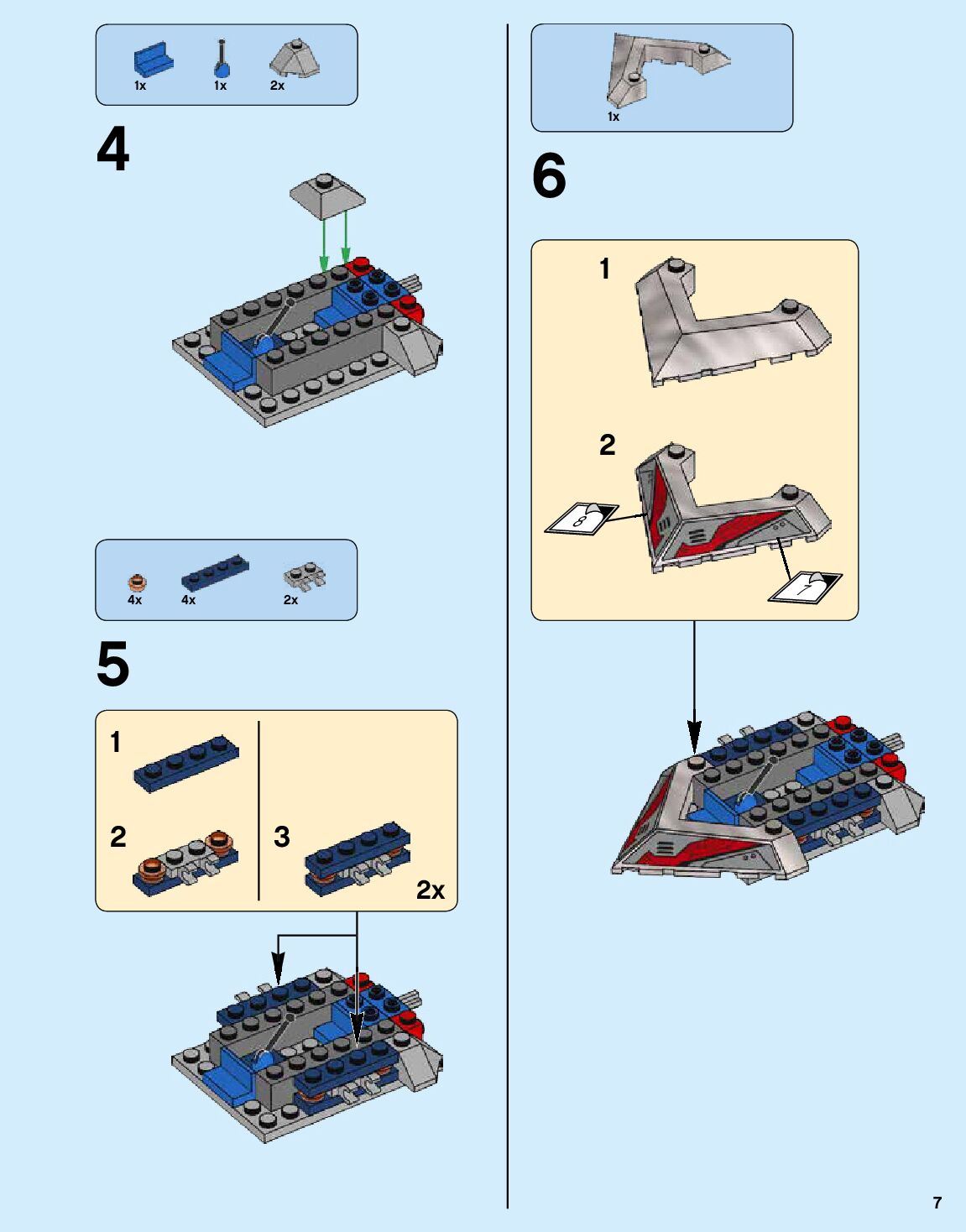 1x 1x 2x

4

4x 4x 2x

5

1

2

3

2x

1x

6

1

2

8

7

7