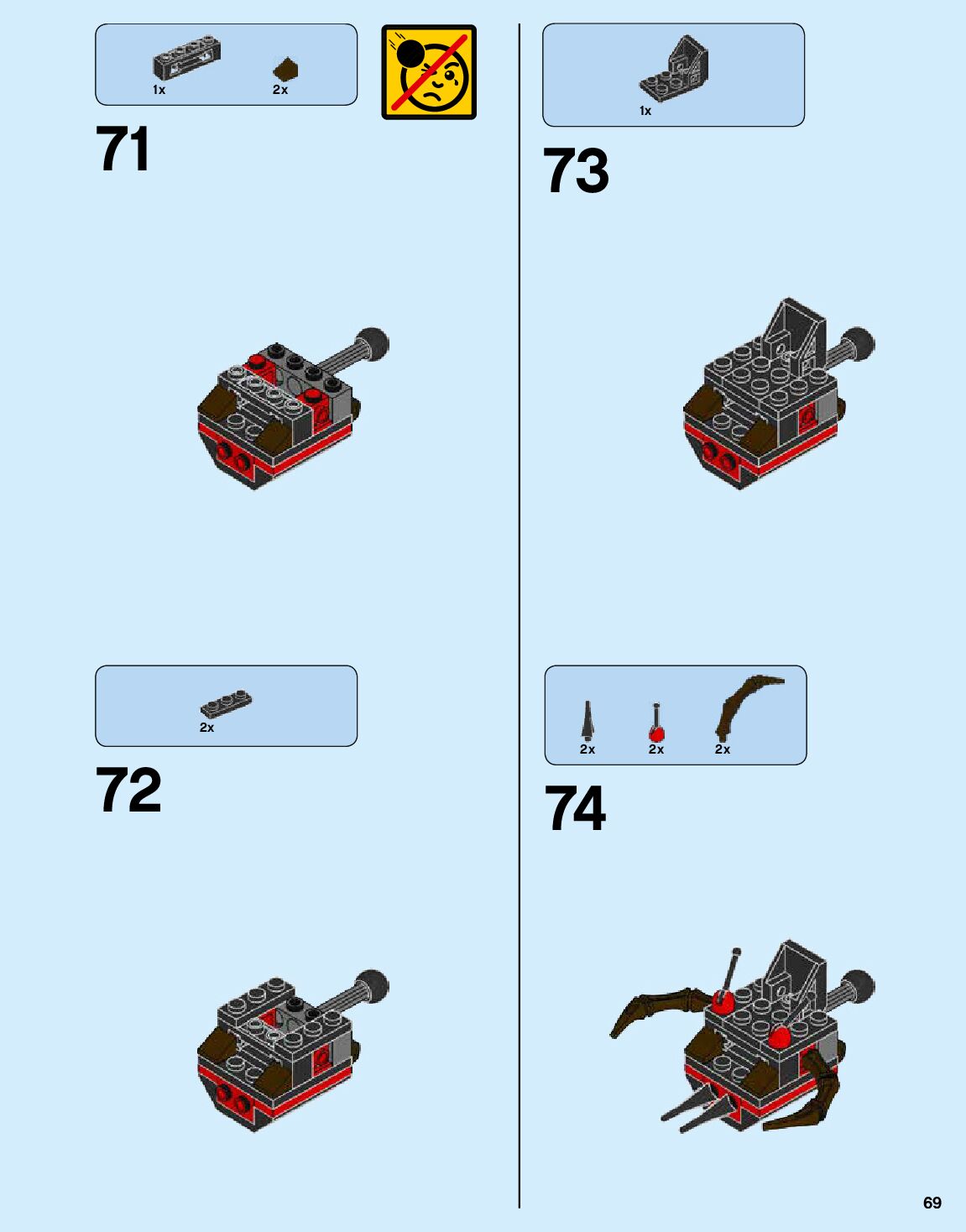 1x
2x

71

2x

72

1x

73

2x
2x
2x

74

69