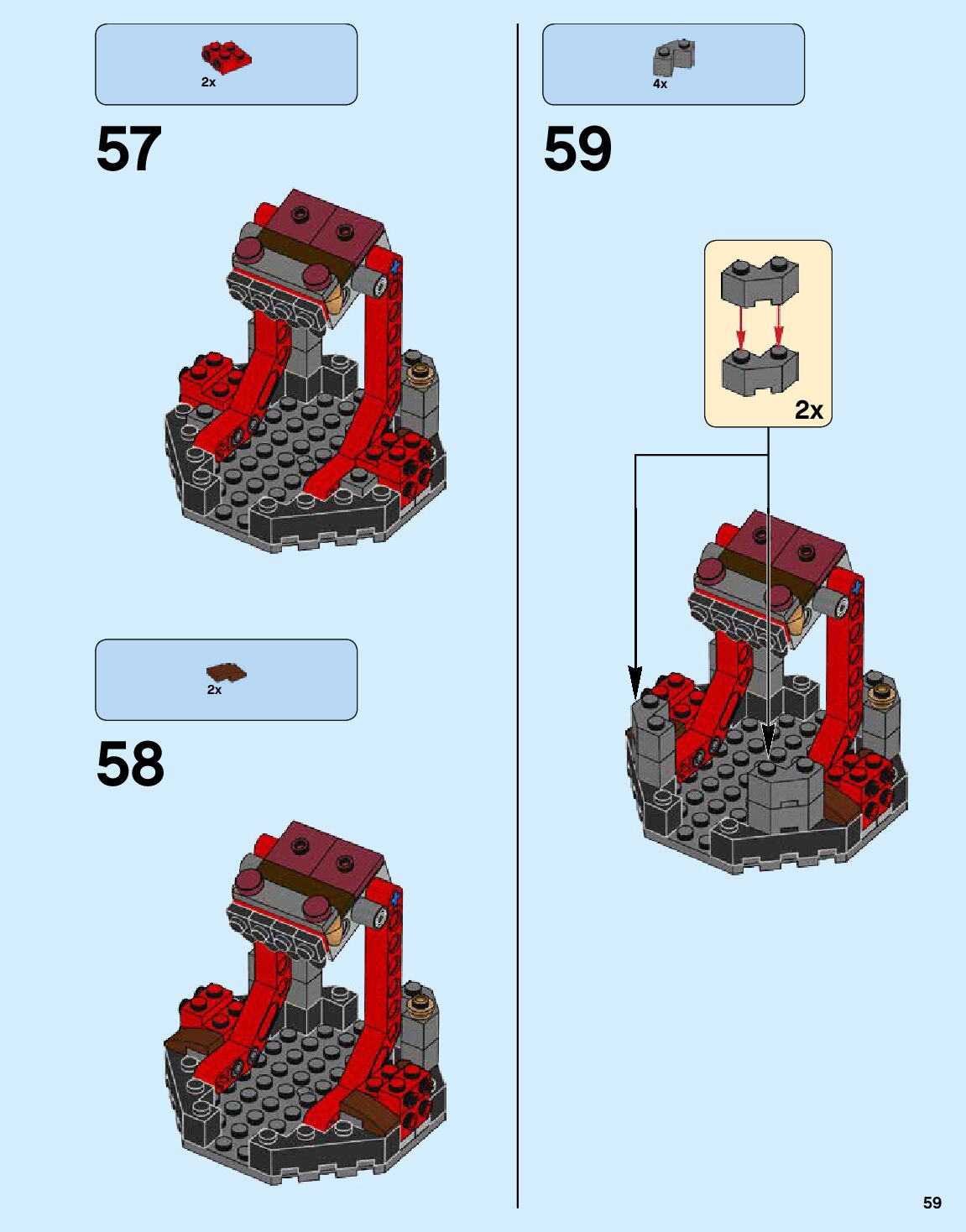 2x

57

2x

58

4x

59

2x

59