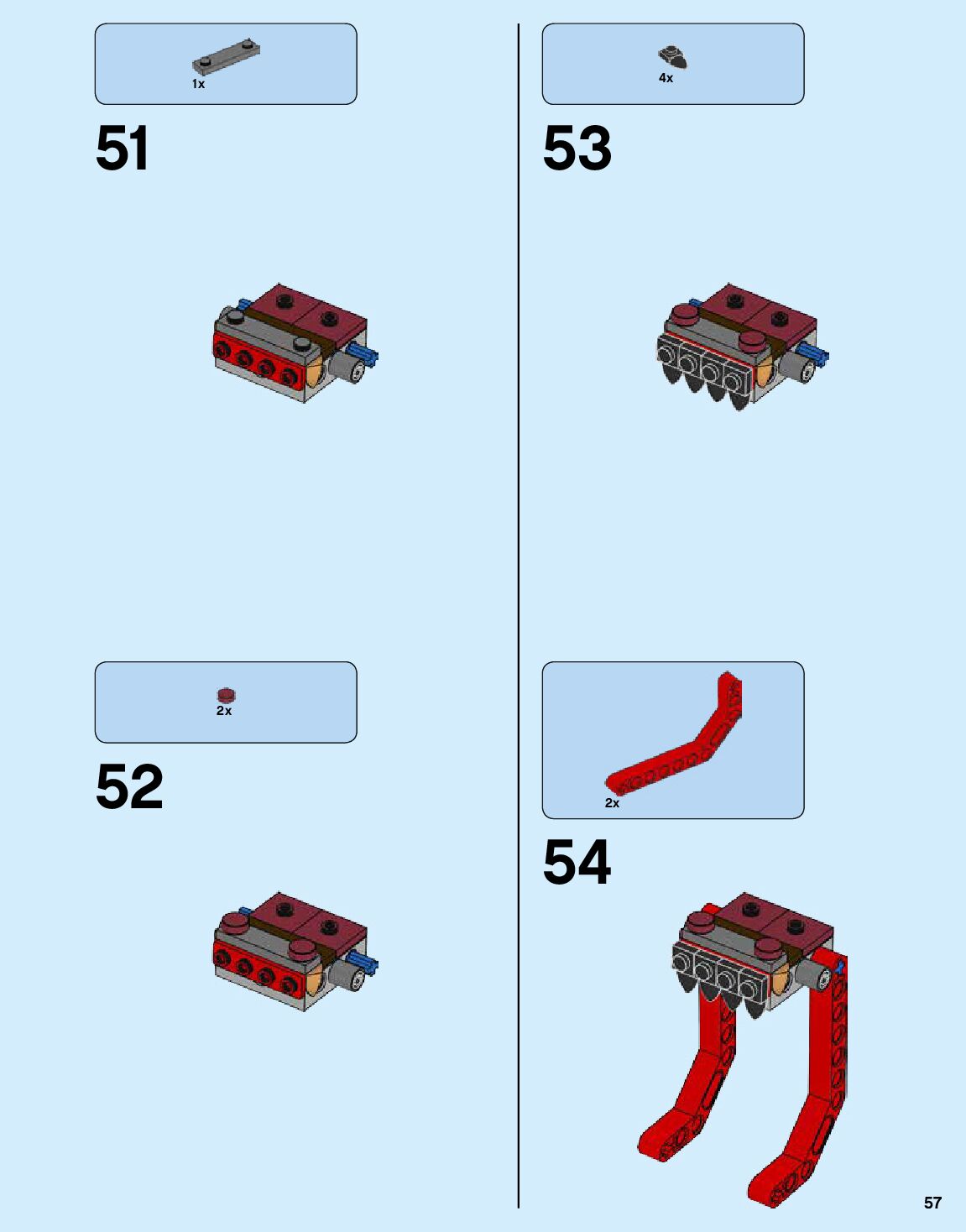 1x

51

2x

52

4x

53

2x

54

57