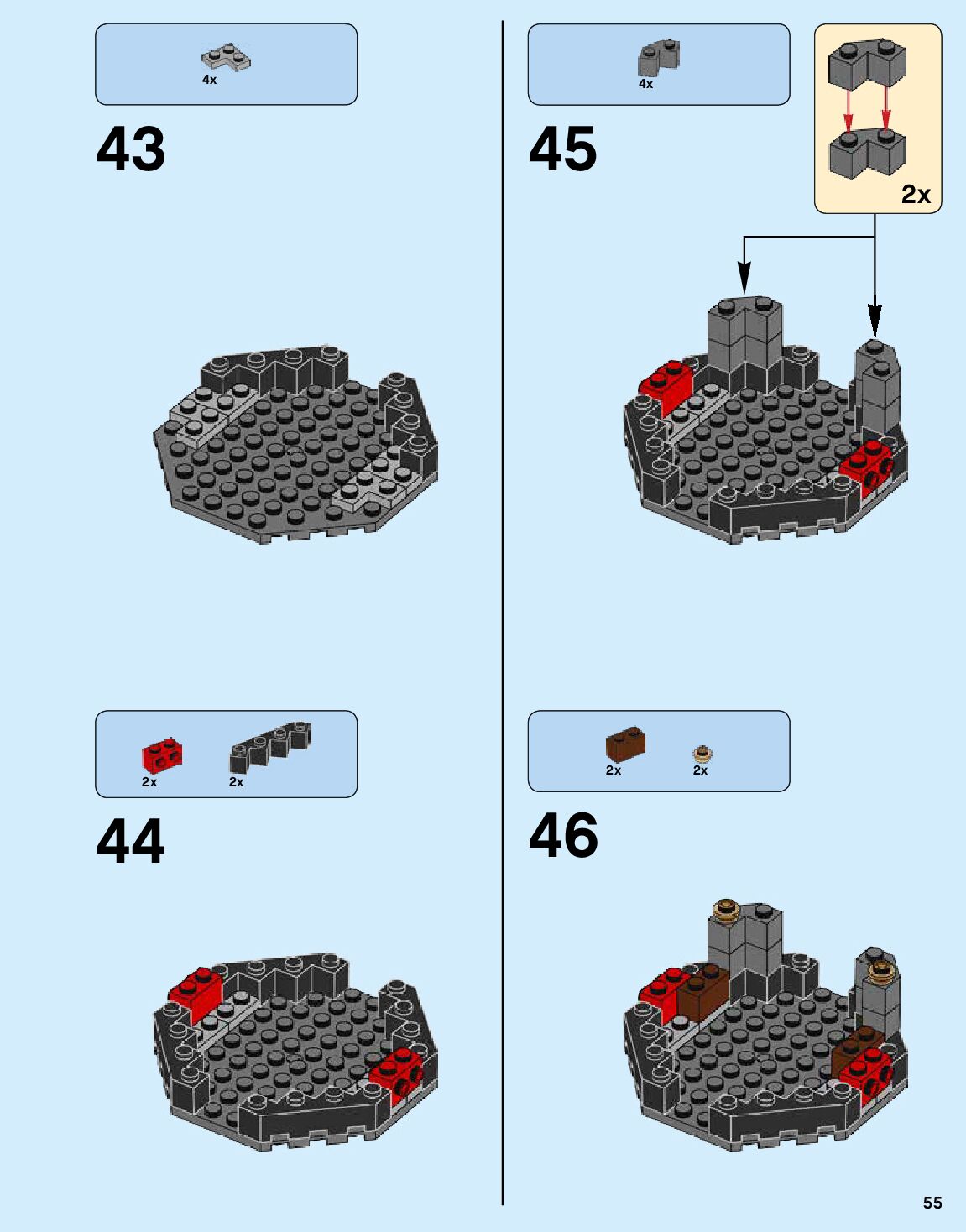 4x

43

2x 2x

44

4x

45

2x

2x 2x

46

55