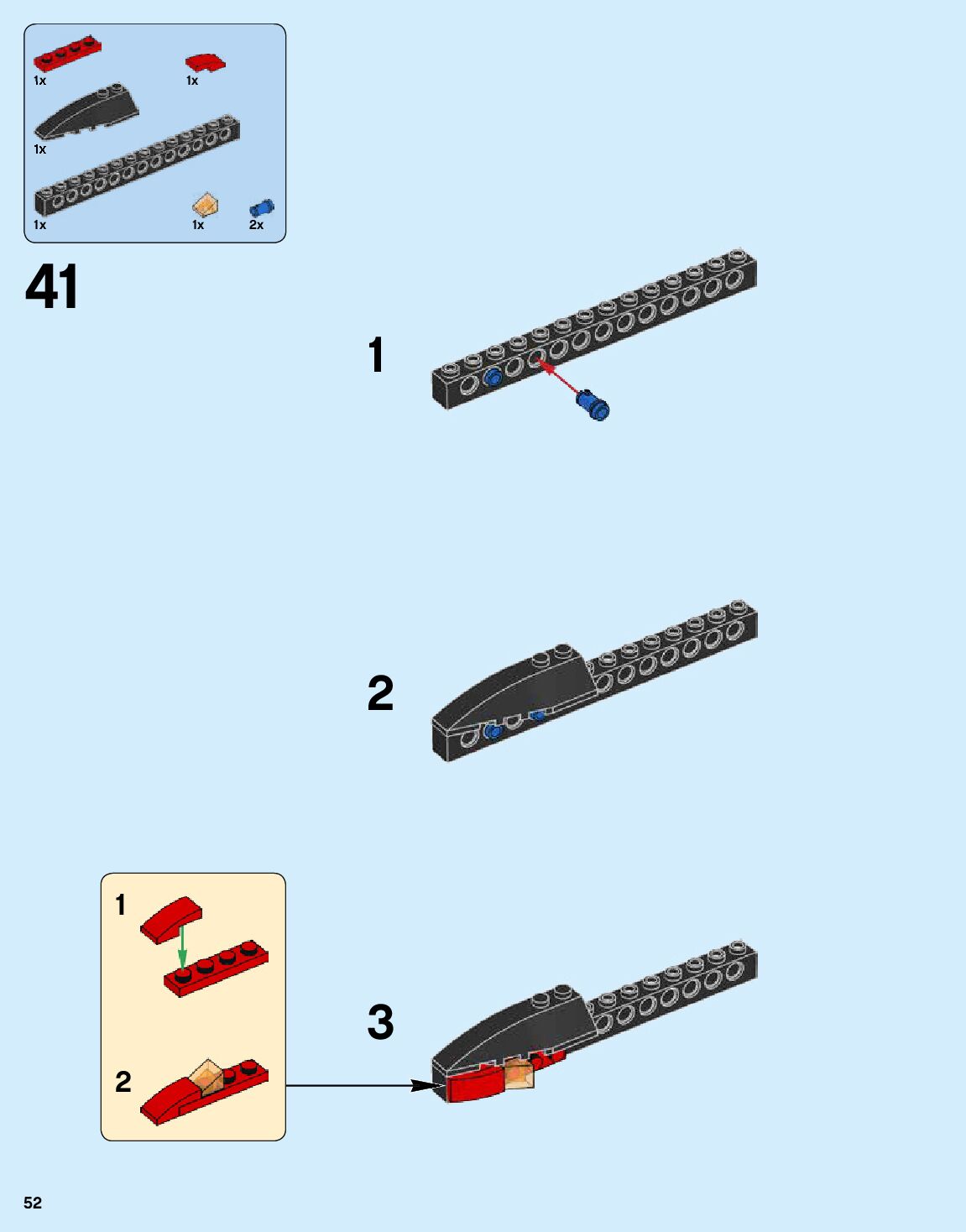 1x
1x
1x
1x
1x
2x

41

1

2

1

2

3

52