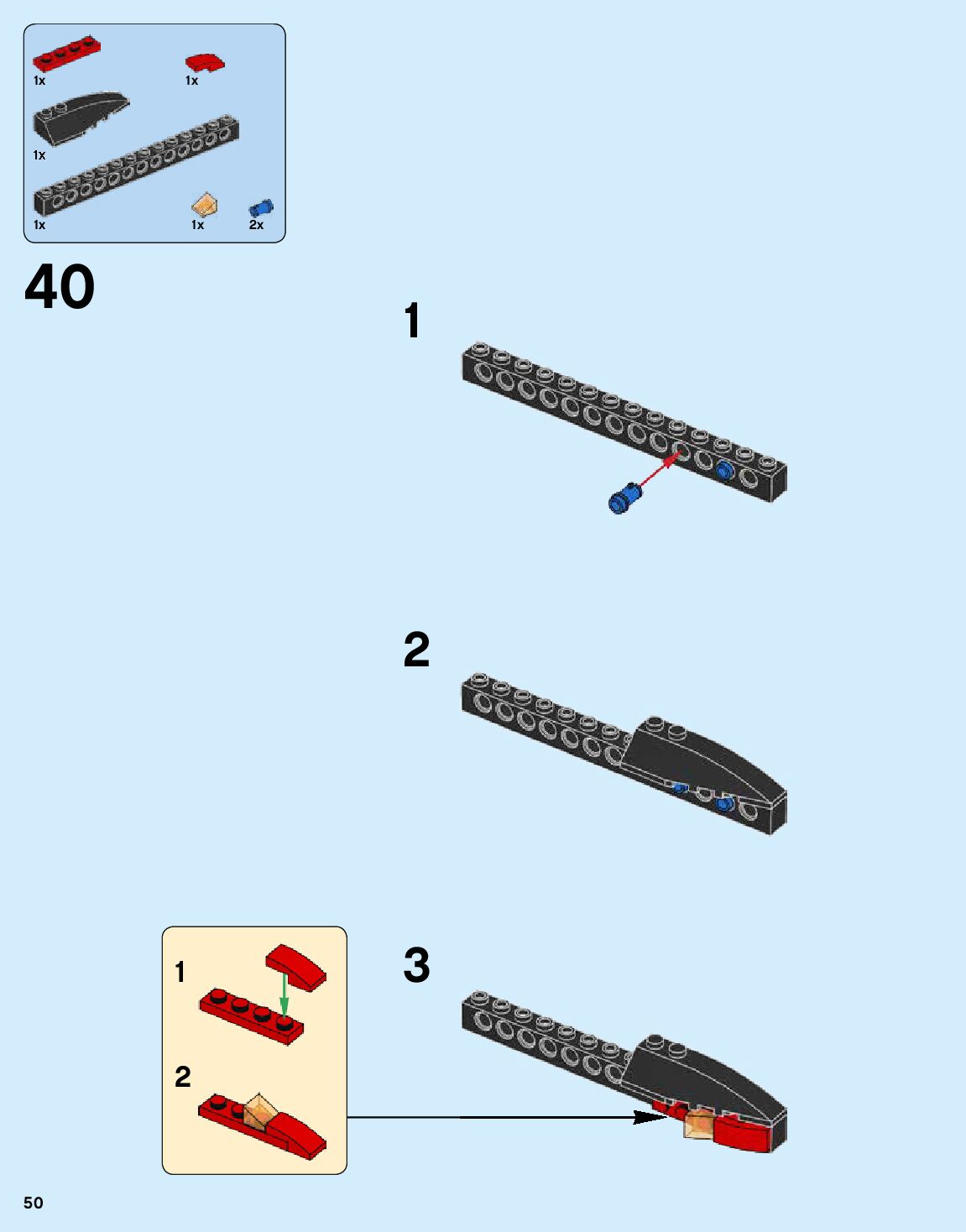 1x
1x
1x
1x
1x
2x

40

1

2

1

2

3

50