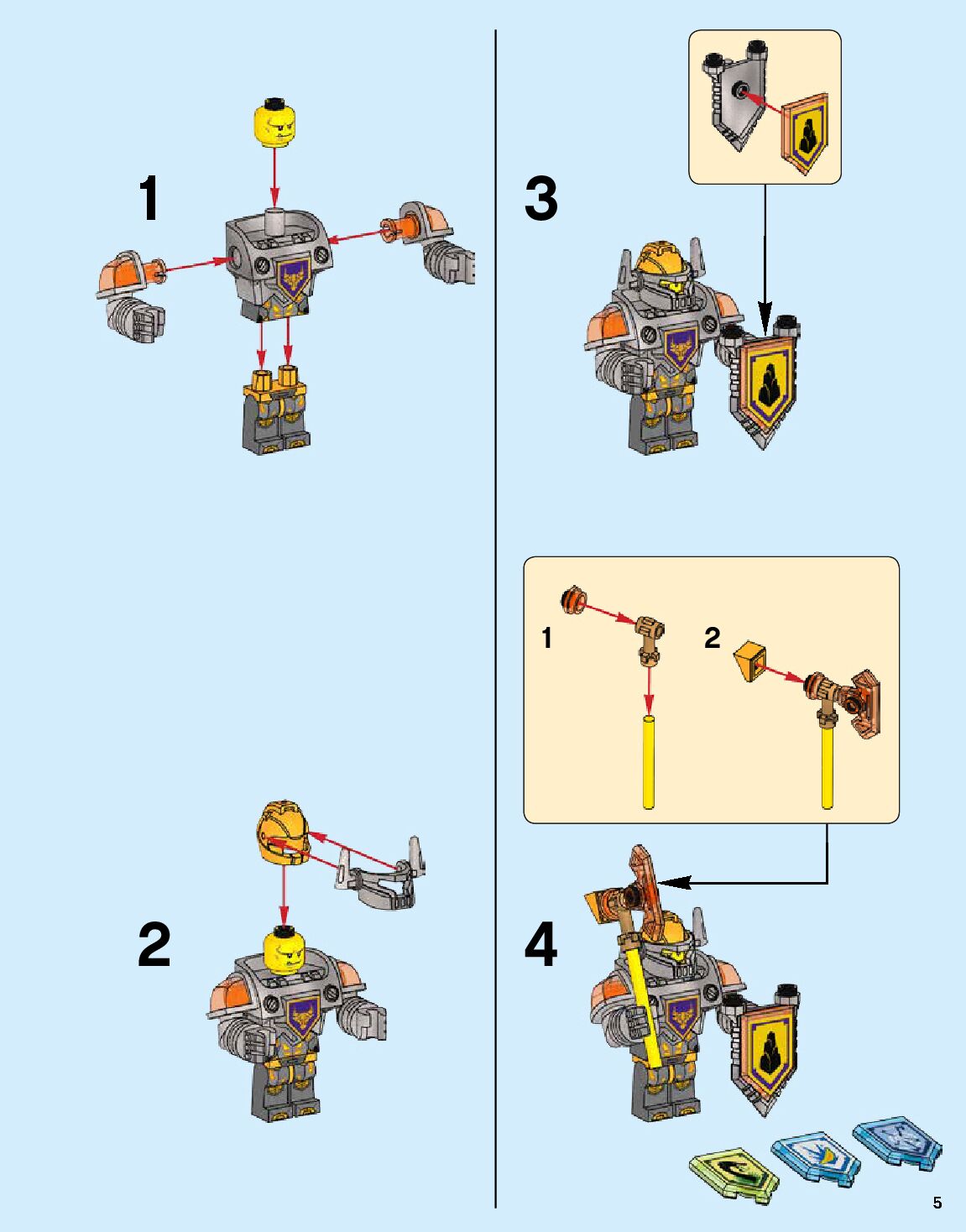 1

2

3

1

2

4

5