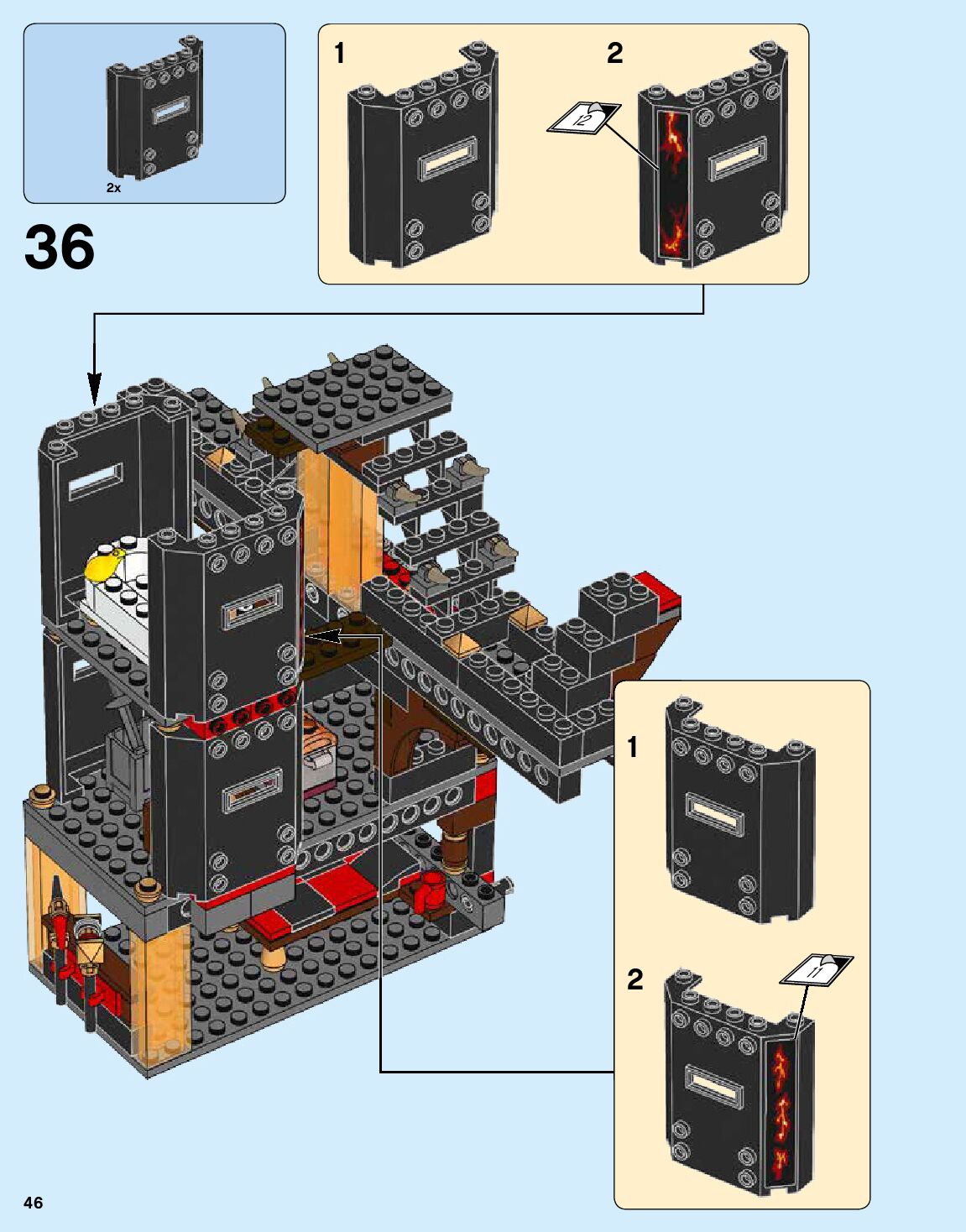 2x

36

1

2

12

1

2

11

46