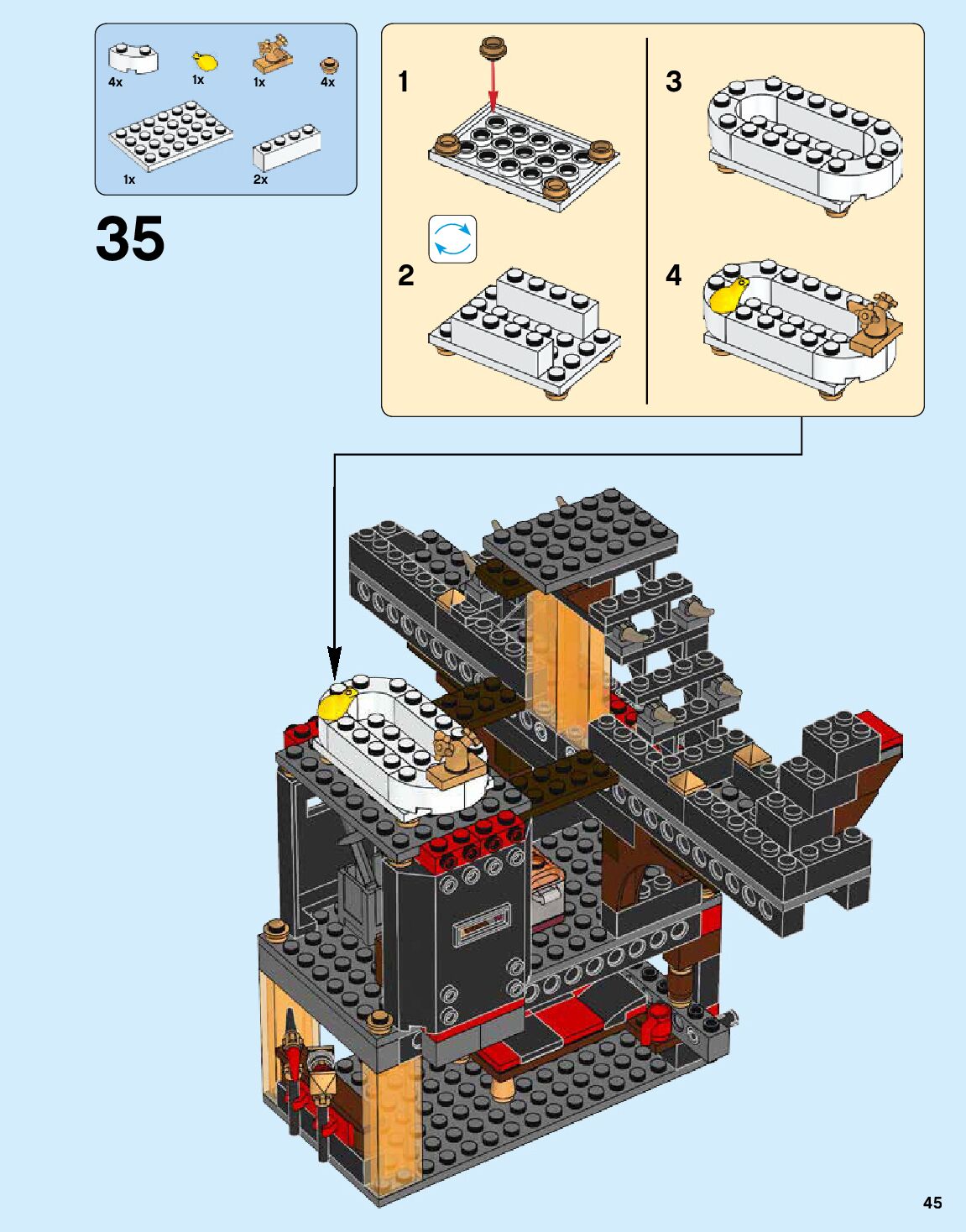 4x 1x 1x 4x

1x 2x

35

1

2

3

4

45