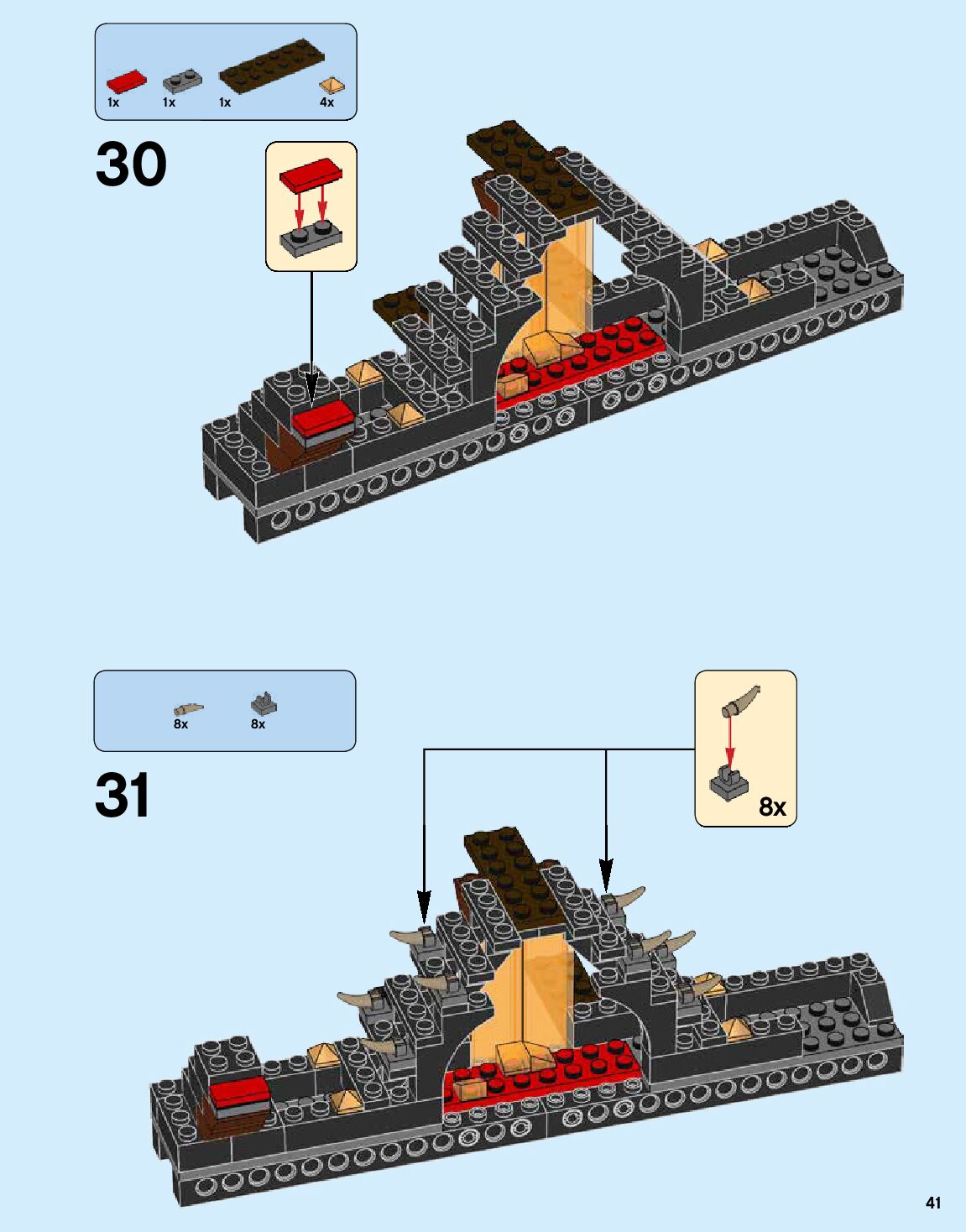 1x 1x 1x 4x

30

8x 8x

31

8x

41