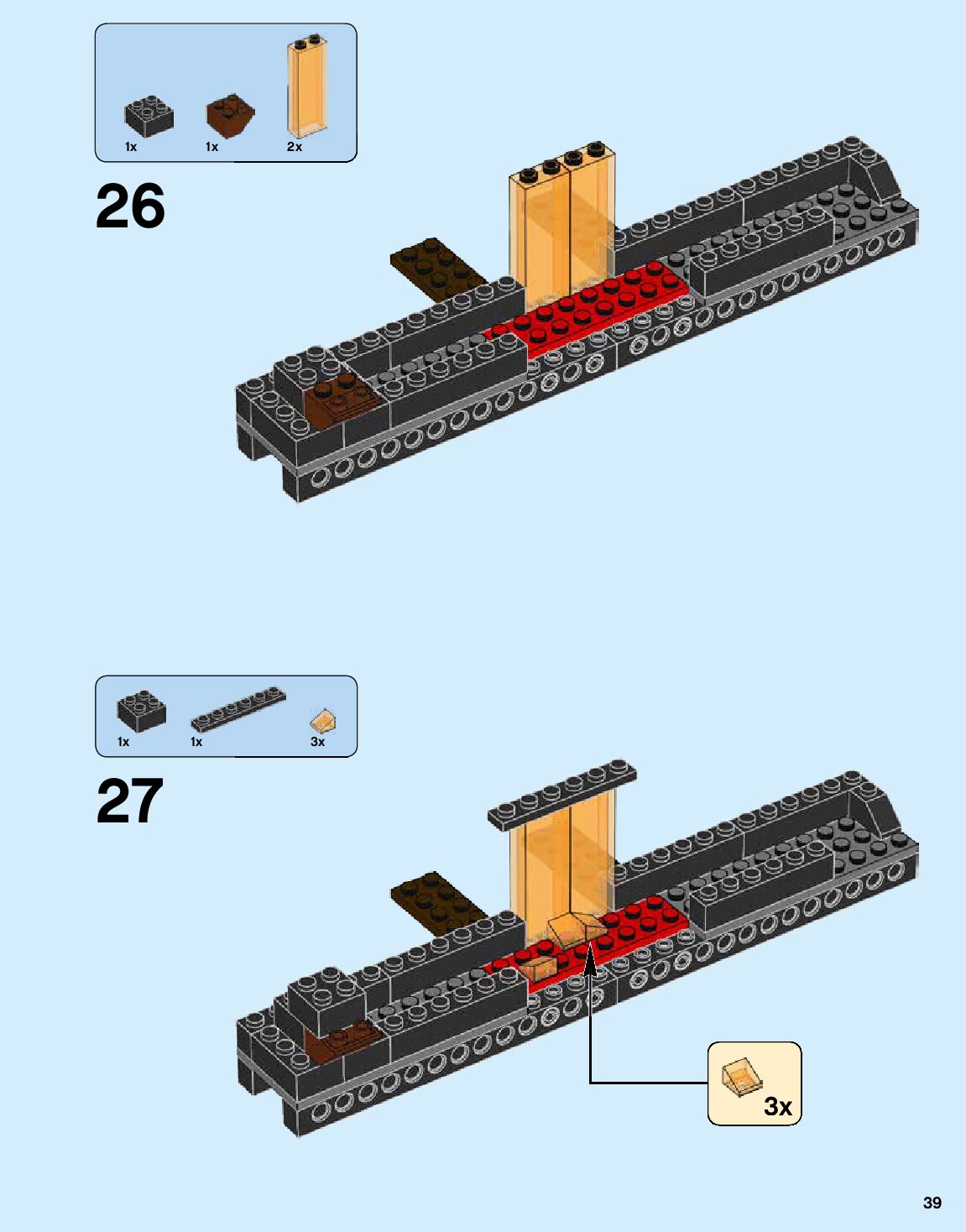 1x 1x 2x

26

1x 1x 3x

27

3x

39